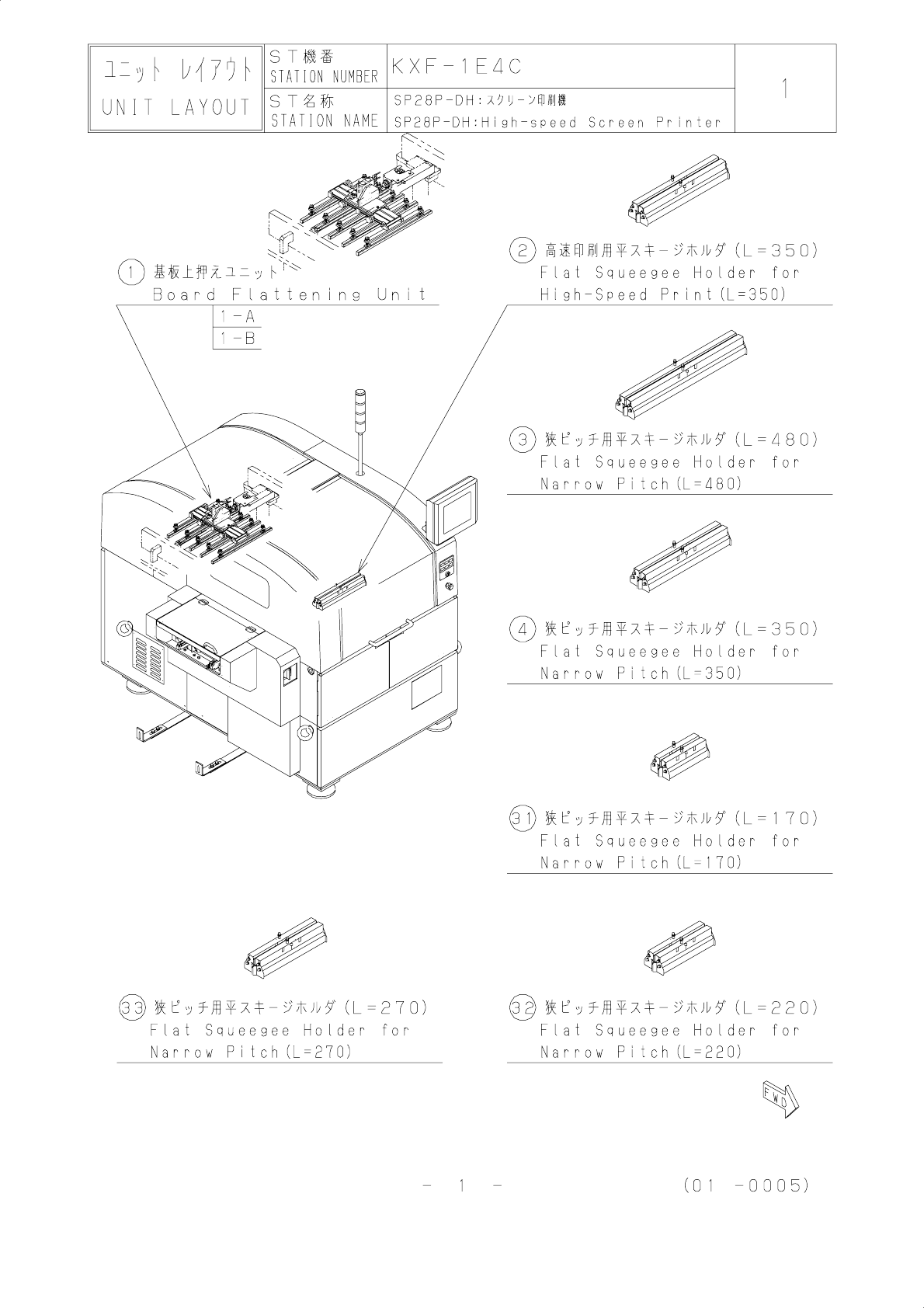 | ユニット レイアウト UNIT LAYOUT | ST機番 STATION NUMBER | KXF-1E4C | 1 |
|---|---|---|---|
| | ST名称 STATION NAME | SP28P-DH:スクリーン印刷機 SP28P-DH:High-speed Screen Printer | |

① 基板上押えユニット
Board Flattening Unit
1-A
1-B

② 高速印刷用平スキージホルダ (L=350)
Flat Squeegee Holder for
High-Speed Print(L=350)

③ 狭ピッチ用平スキージホルダ (L=480)
Flat Squeegee Holder for
Narrow Pitch(L=480)

④ 狭ピッチ用平スキージホルダ (L=350)
Flat Squeegee Holder for
Narrow Pitch(L=350)

㉛ 狭ピッチ用平スキージホルダ (L=170)
Flat Squeegee Holder for
Narrow Pitch(L=170)

㉝ 狭ピッチ用平スキージホルダ (L=270)
Flat Squeegee Holder for
Narrow Pitch(L=270)

㉜ 狭ピッチ用平スキージホルダ (L=220)
Flat Squeegee Holder for
Narrow Pitch(L=220)

FWD

- 1 -

(01 -0005)