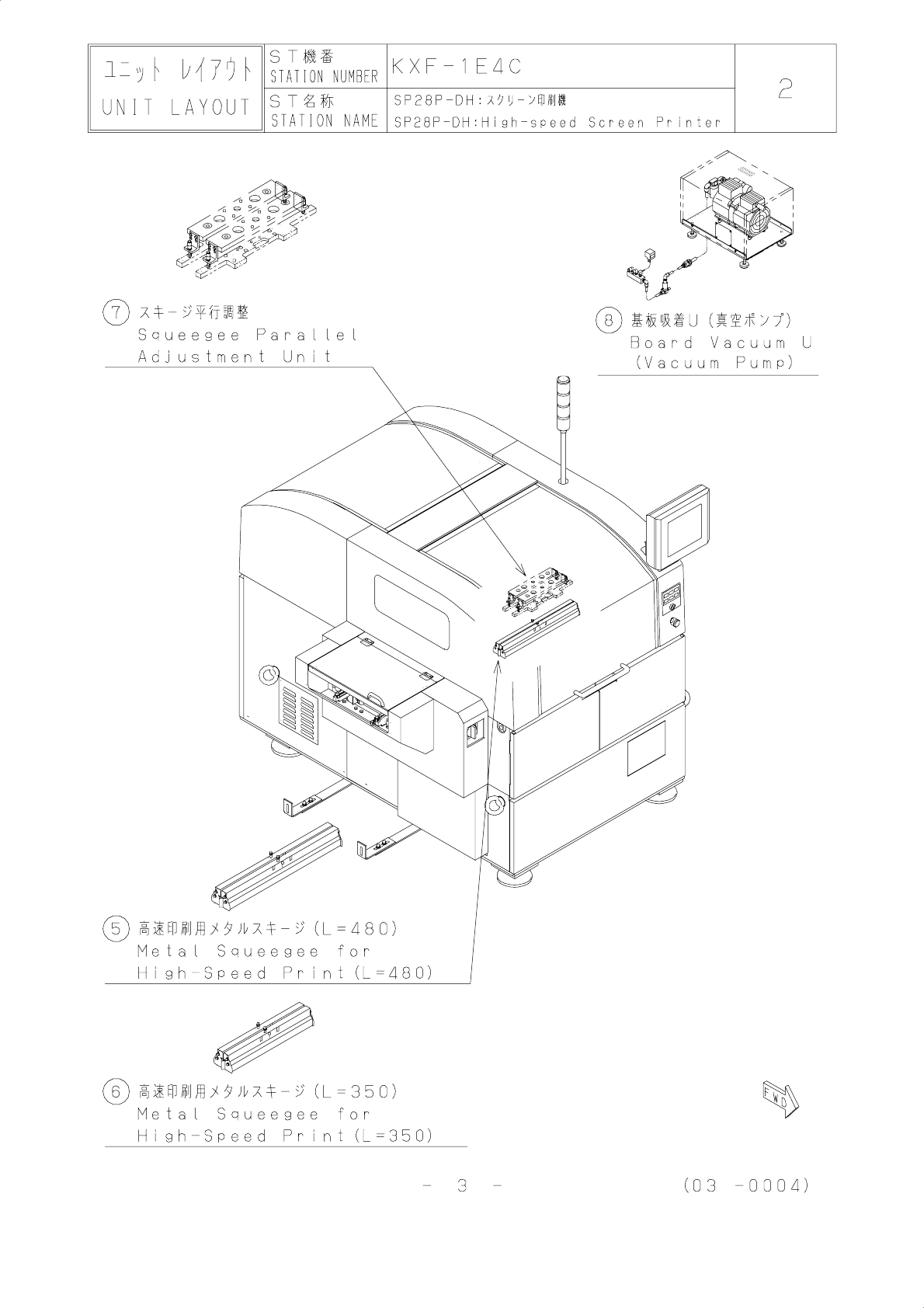 | ユニット レイアウト UNIT LAYOUT | ST機番 STATION NUMBER | KXF-1E4C | 2 |
|---|---|---|---|
| | ST名称 STATION NAME | SP28P-DH:スクリーン印刷機 SP28P-DH:High-speed Screen Printer | |

7 スキージ平行調整
Squeegee Parallel
Adjustment Unit

8 基板吸着U(真空ポンプ)
Board Vacuum U
(Vacuum Pump)

5 高速印刷用メタルスキージ(L=480)
Metal Squeegee for
High-Speed Print(L=480)

6 高速印刷用メタルスキージ(L=350)
Metal Squeegee for
High-Speed Print(L=350)

FWD

- 3 -

(03 -0004)