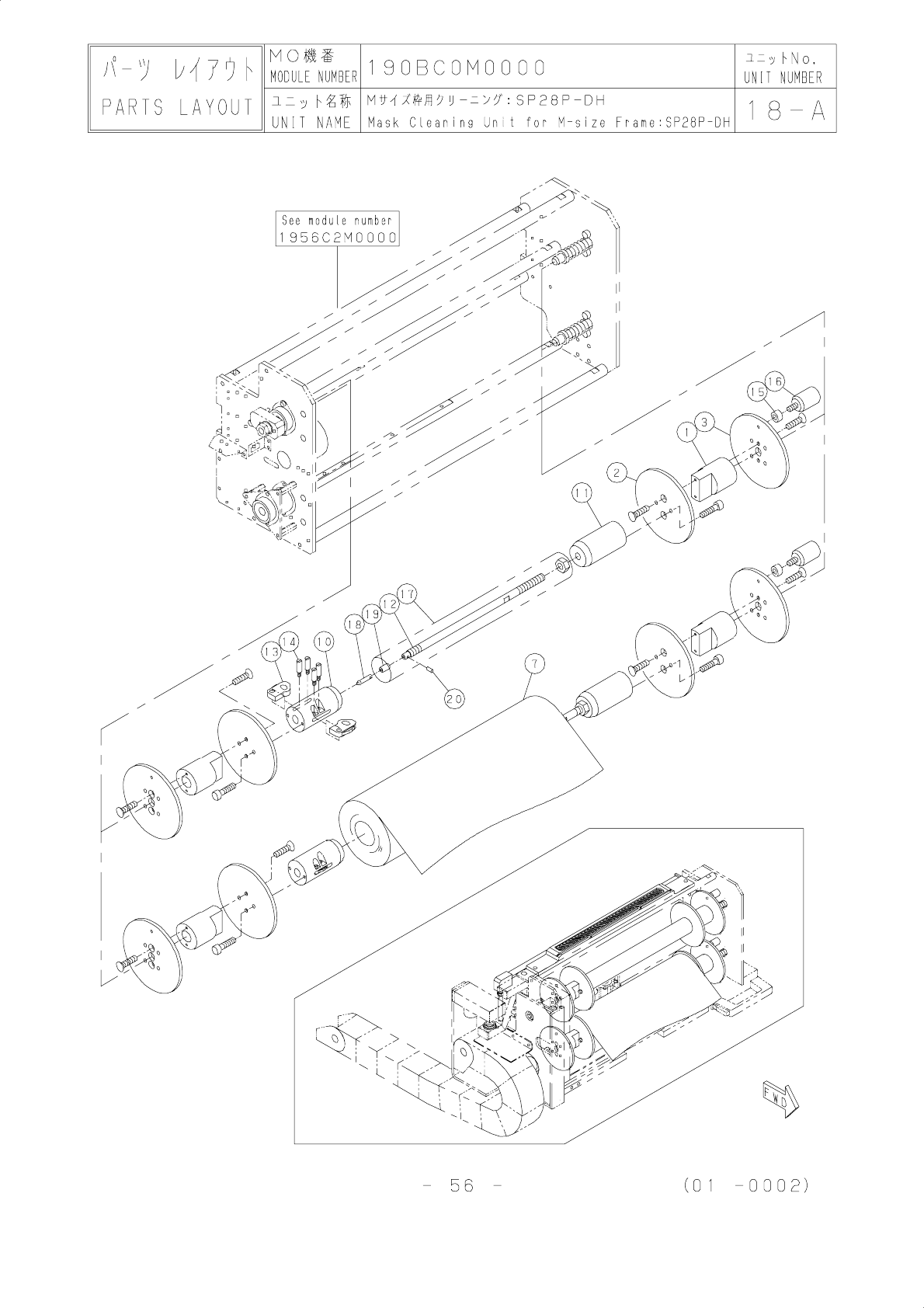 | パーツ レイアウト PARTS LAYOUT | MO機番 MODULE NUMBER | 190BC0M0000 | ユニットNo. UNIT NUMBER |
|---|---|---|---|
| | ユニット名称 UNIT NAME | Mサイズ枠用クリーニング:SP28P-DH Mask Cleaning Unit for M-size Frame:SP28P-DH | 18-A |

See module number 1956C2M0000

16
15
1
3
2
11
17
12
19
18
14
13
10
20
7

FWD

- 56 -

(01 -0002)