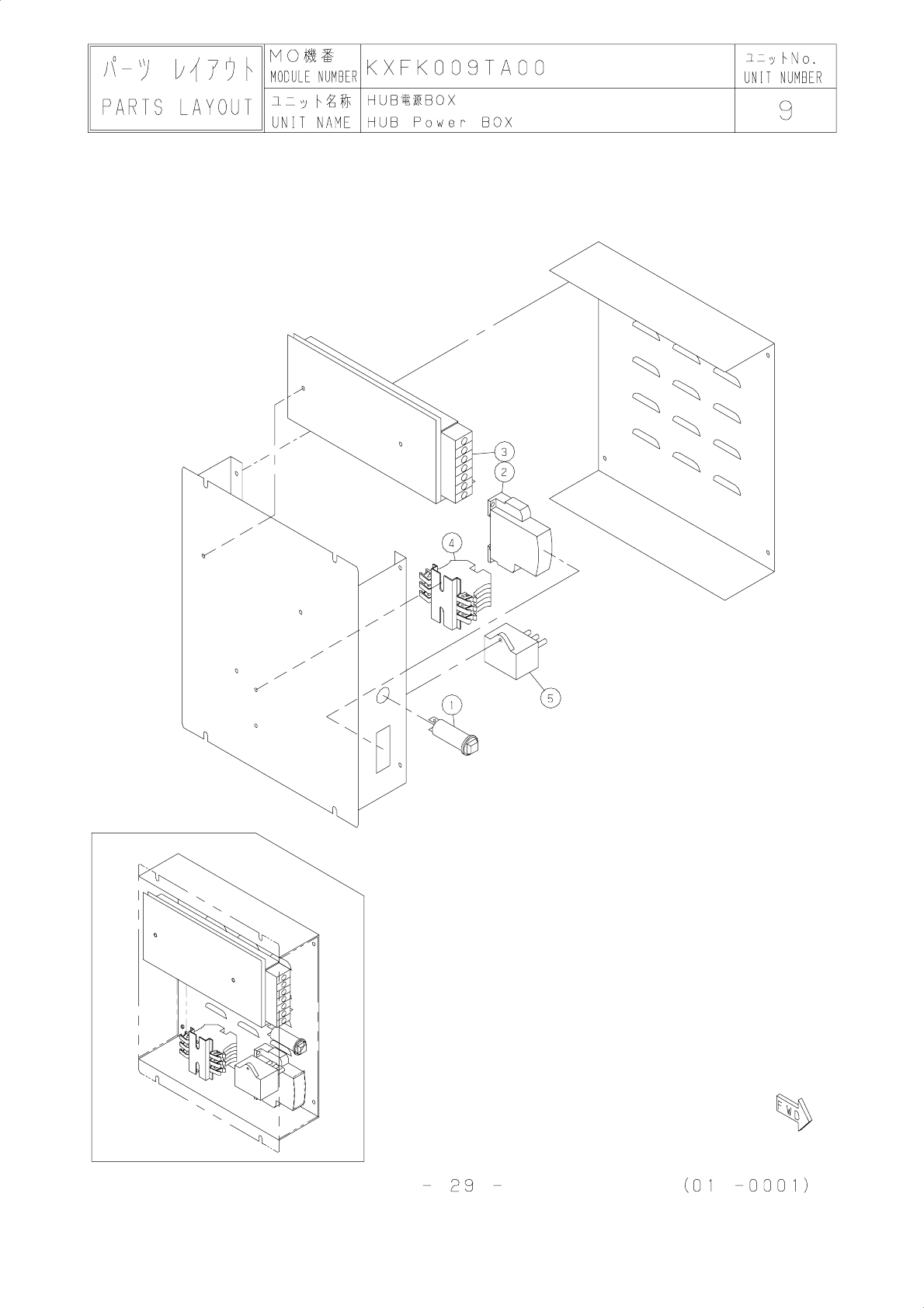 | パーツ レイアウト PARTS LAYOUT | MO機番 MODULE NUMBER | KXFK009TA00 | ユニットNo. UNIT NUMBER |
|---|---|---|---|
| | ユニット名称 UNIT NAME | HUB電源BOX HUB Power BOX | 9 |

3
2
4
5
1

FWD

- 29 -

(01 -0001)