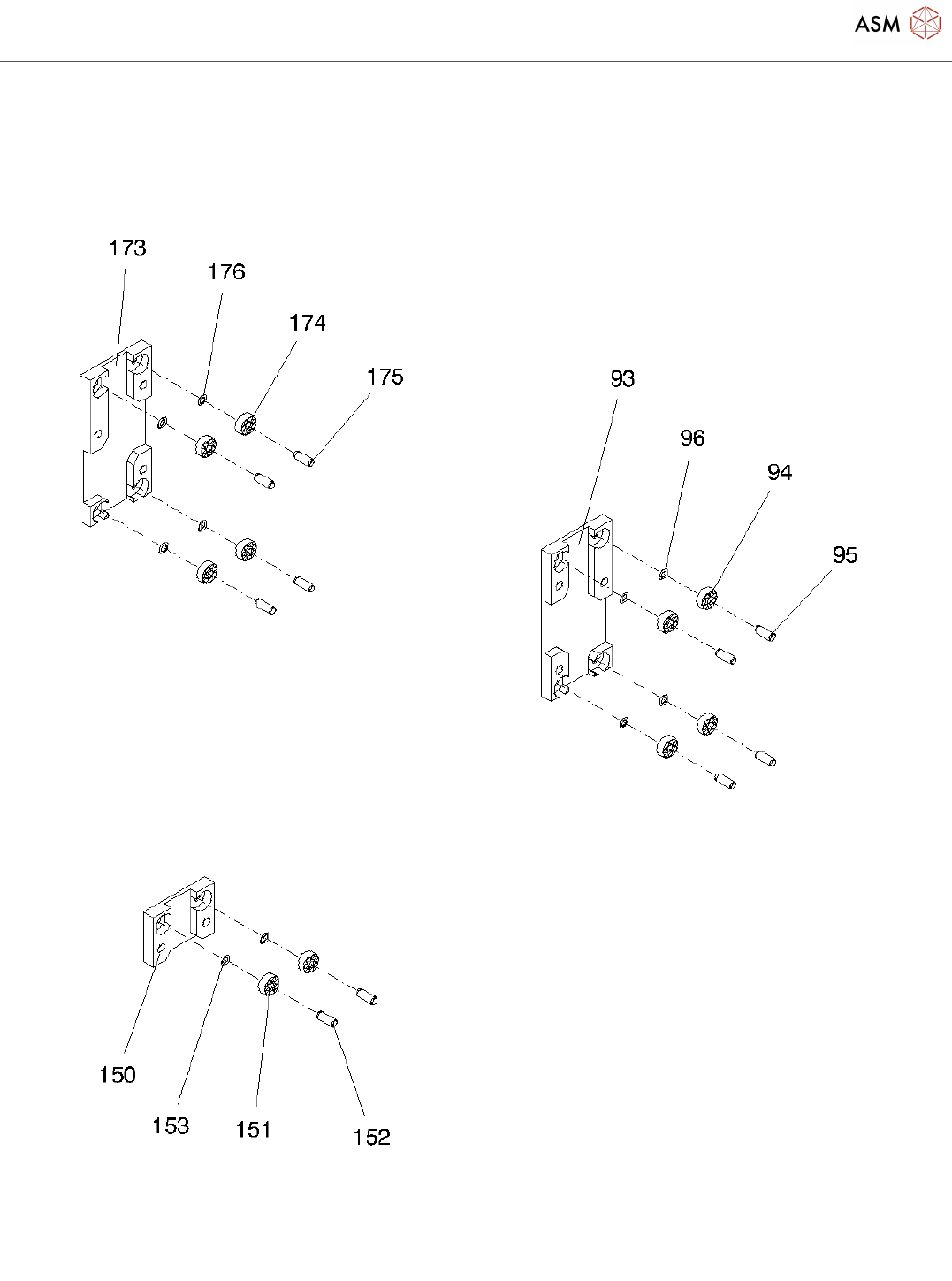 ASM

173
176
174
175

93
96
94
95

150
153
151
152