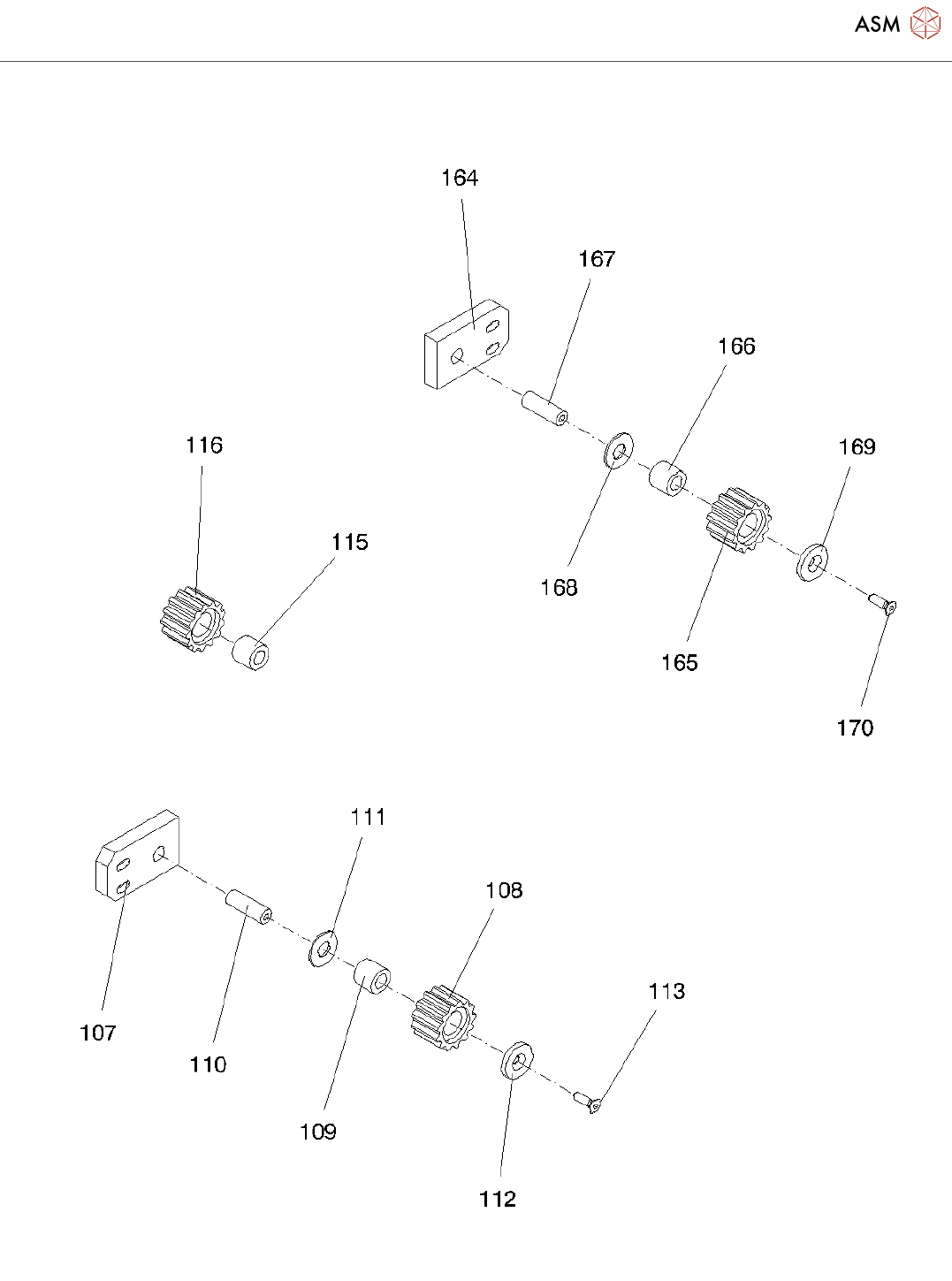 ASM

164

167

166

116

169

115

168

165

170

111

108

113

107

110

109

112