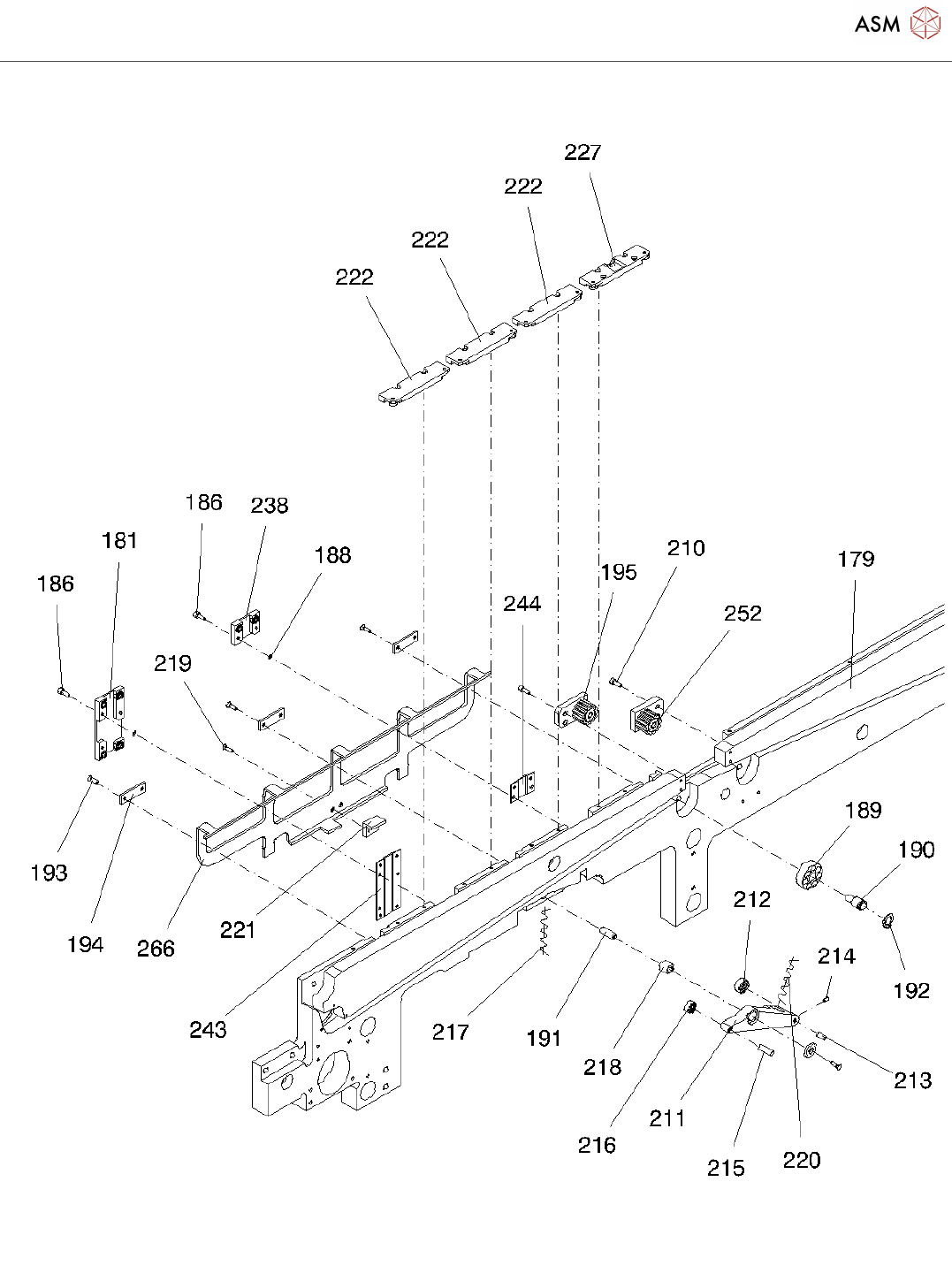 ASM

227
222
222
222
186
238
181
188
186
210
195
179
244
252
219
189
190
193
212
194
266
221
214
192
243
217
191
218
213
211
216
215
220