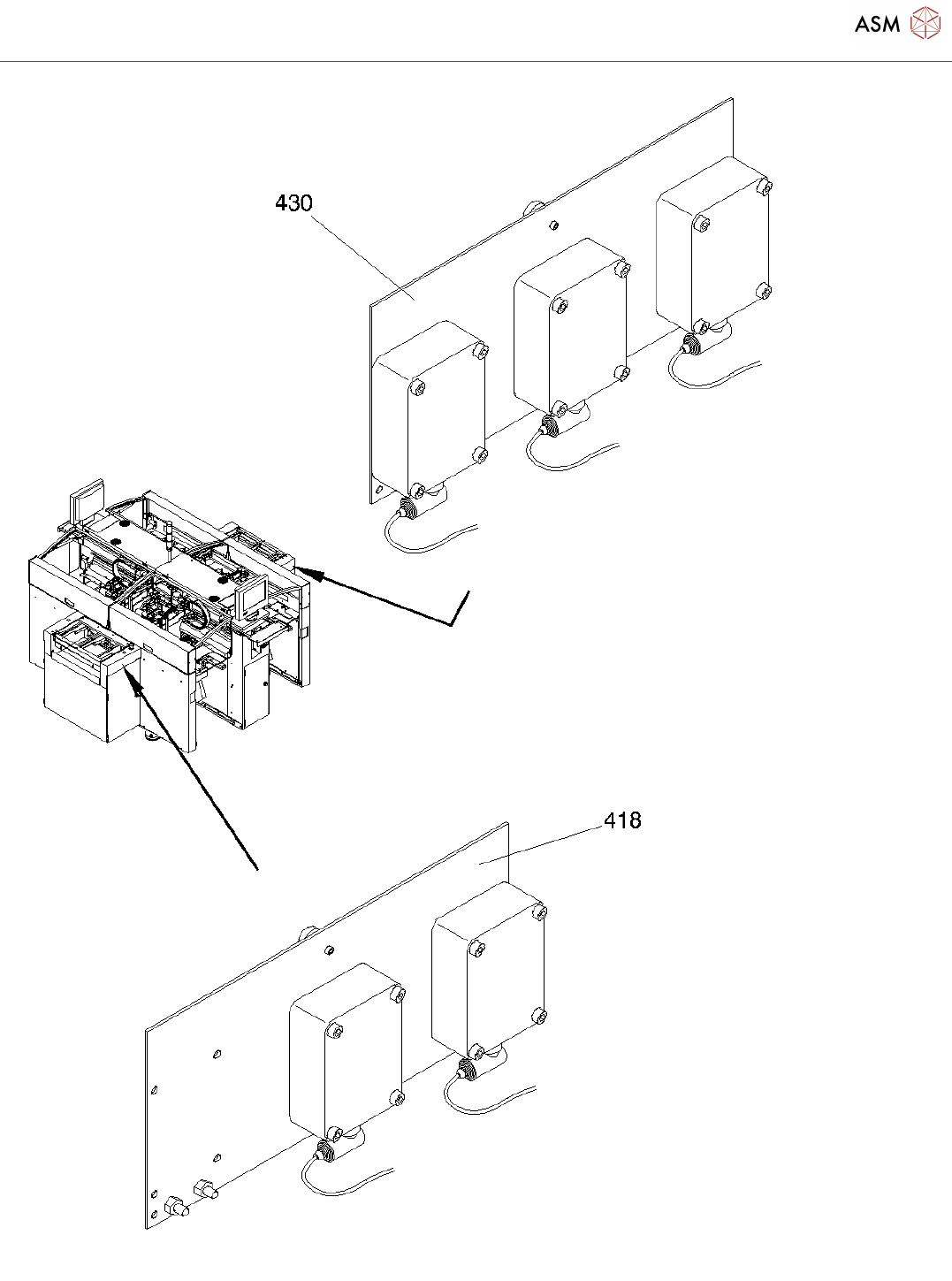 ASM

430

418