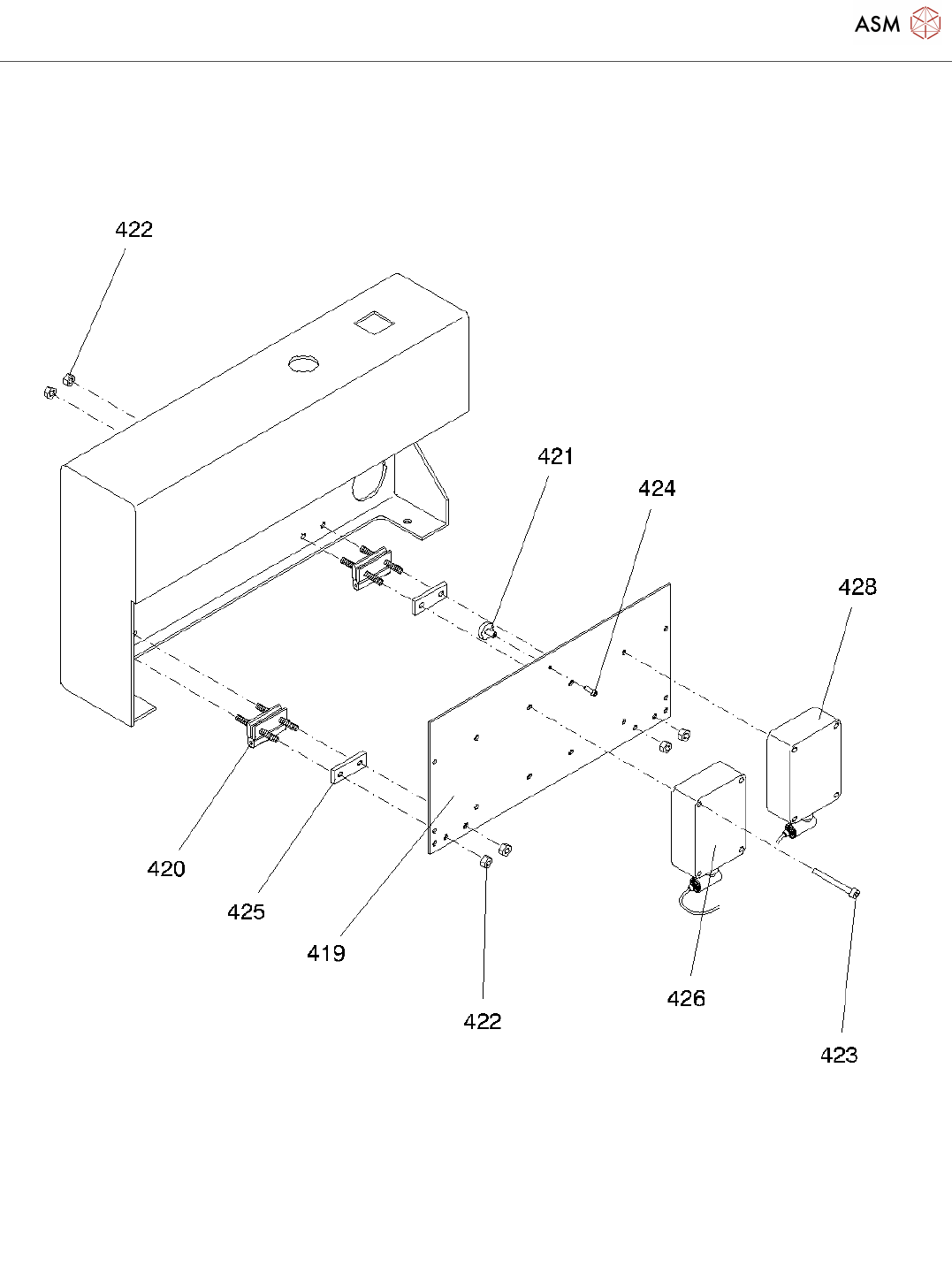 ASM

422

421

424

428

420

425

419

422

426

423