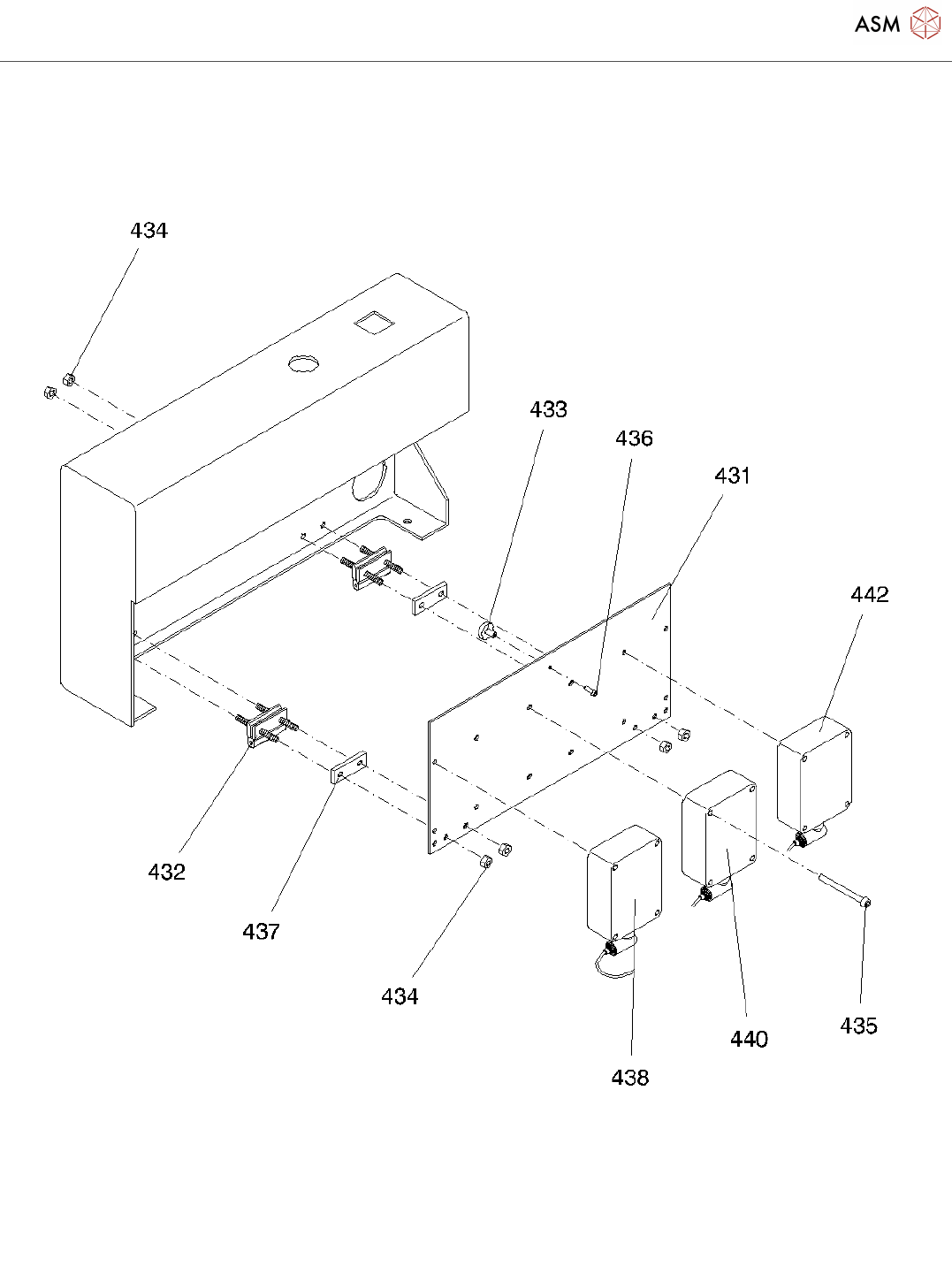 ASM

434

433

436

431

442

432

437

434

438

440

435