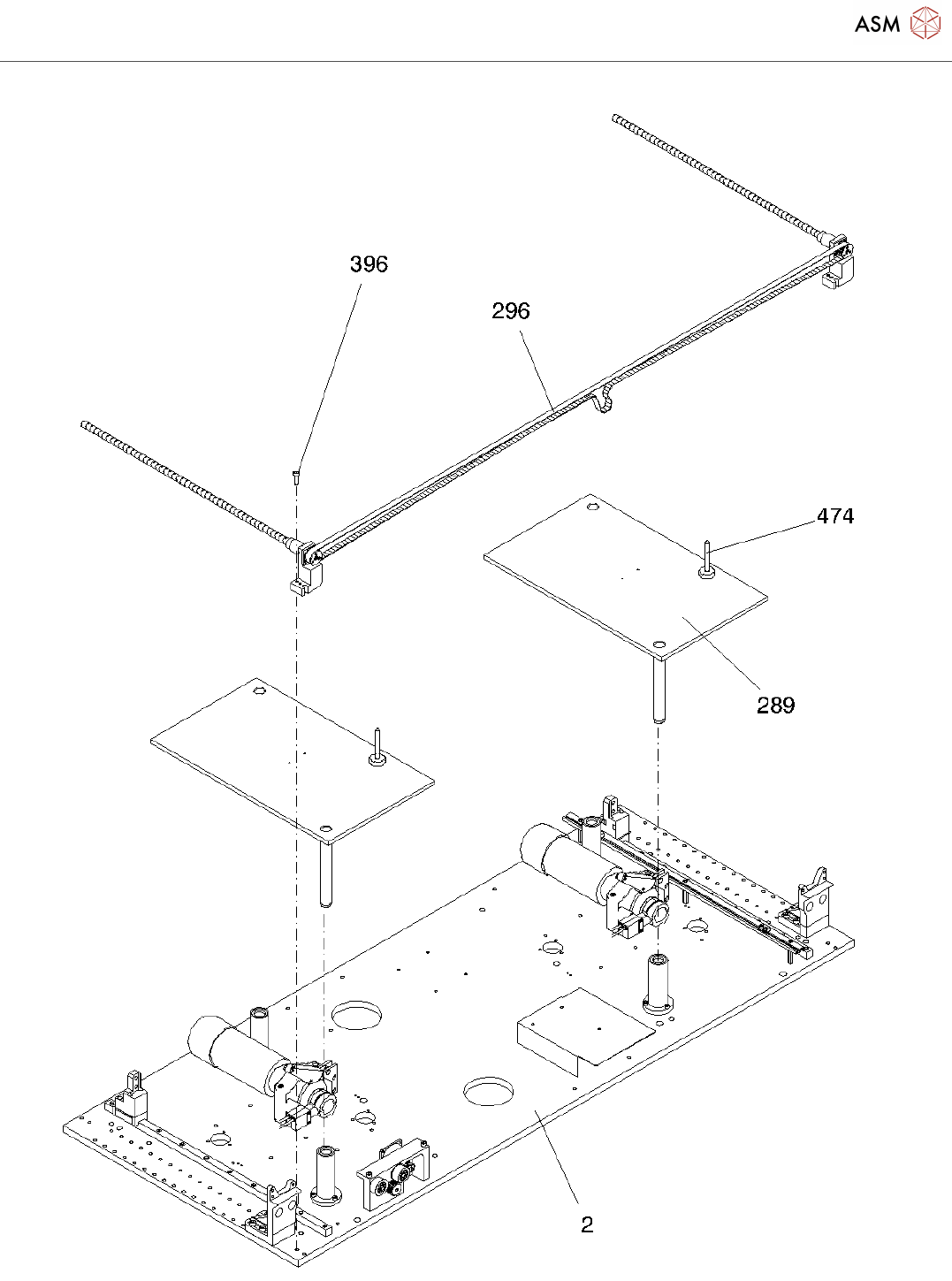 ASM

396

296

474

289

2