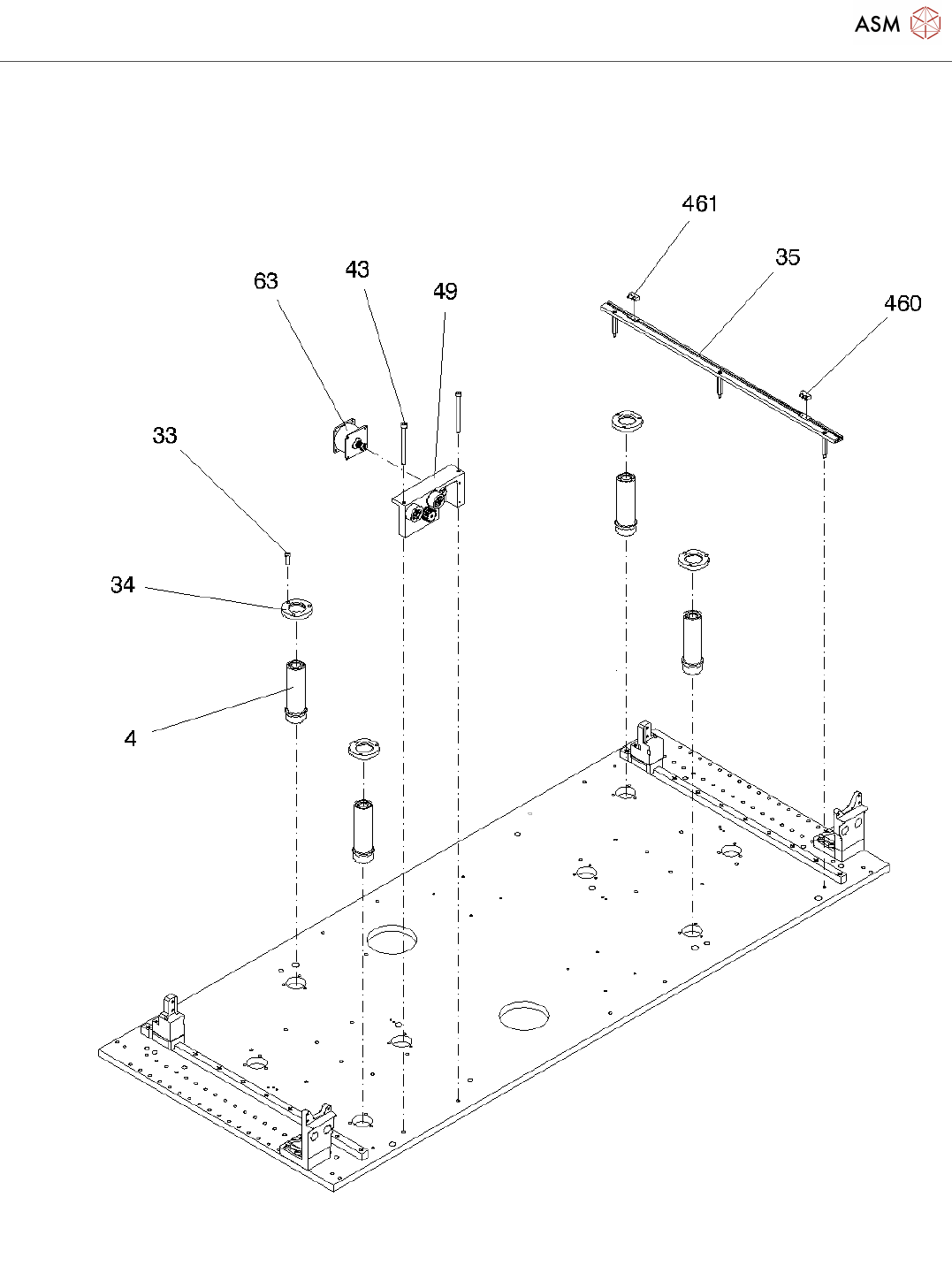 ASM

461
35
460
63
43
49
33
34
4