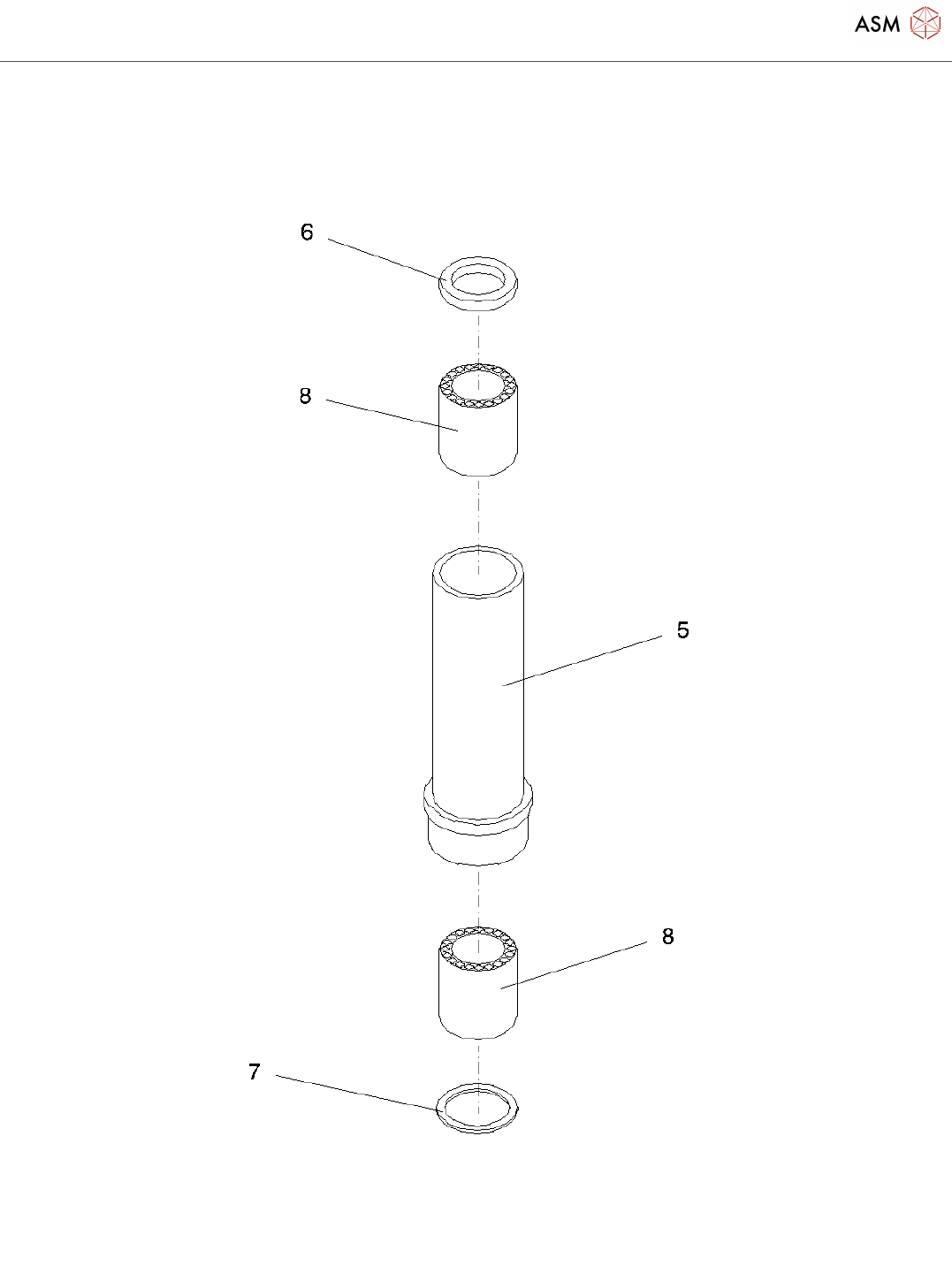 ASM

6

8

5

8

7