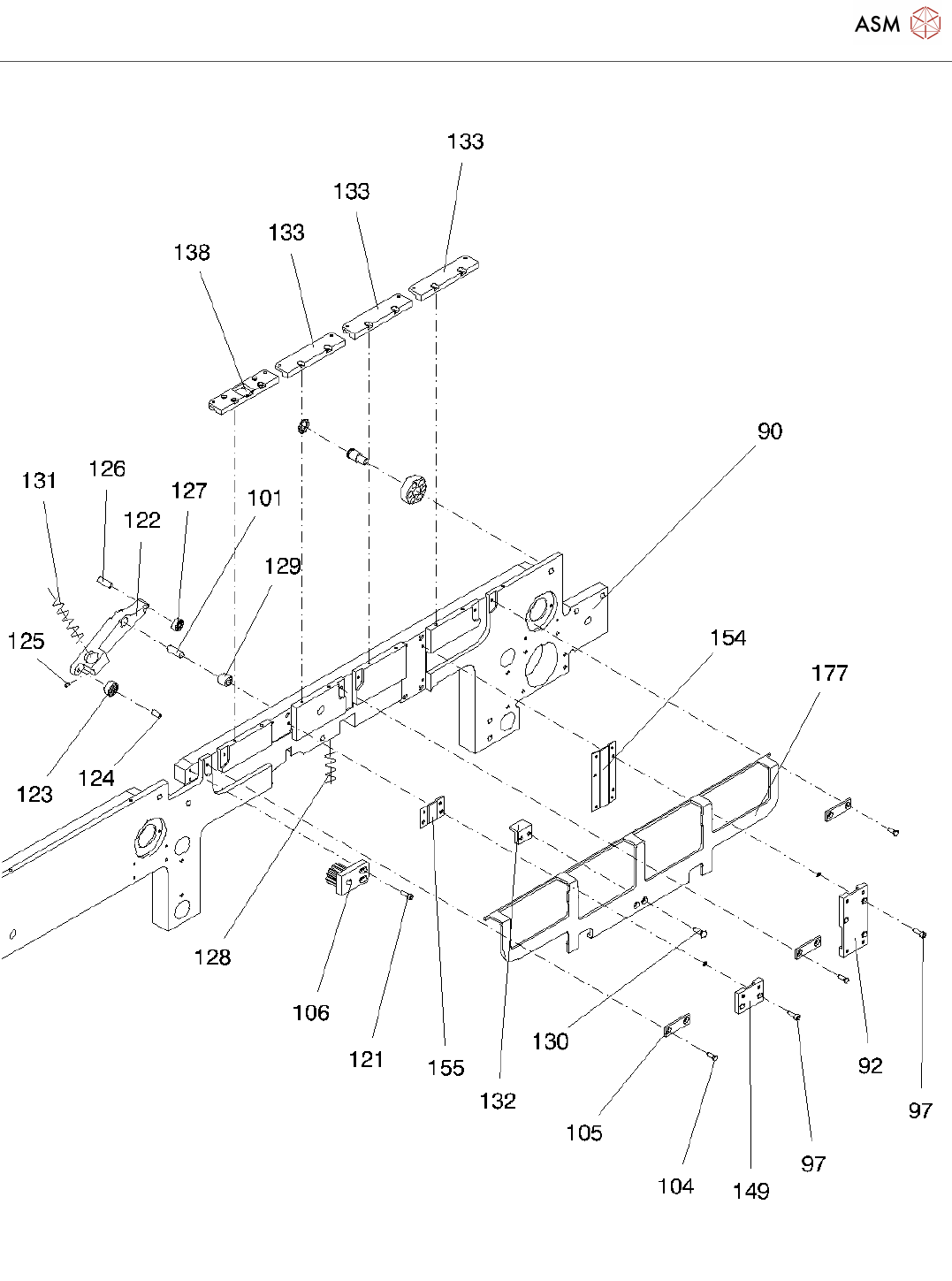 ASM

133
133
133
138
90
131
126
127
101
122
129
125
154
177
123
124
128
106
121
155
132
130
105
104
149
97
92
97