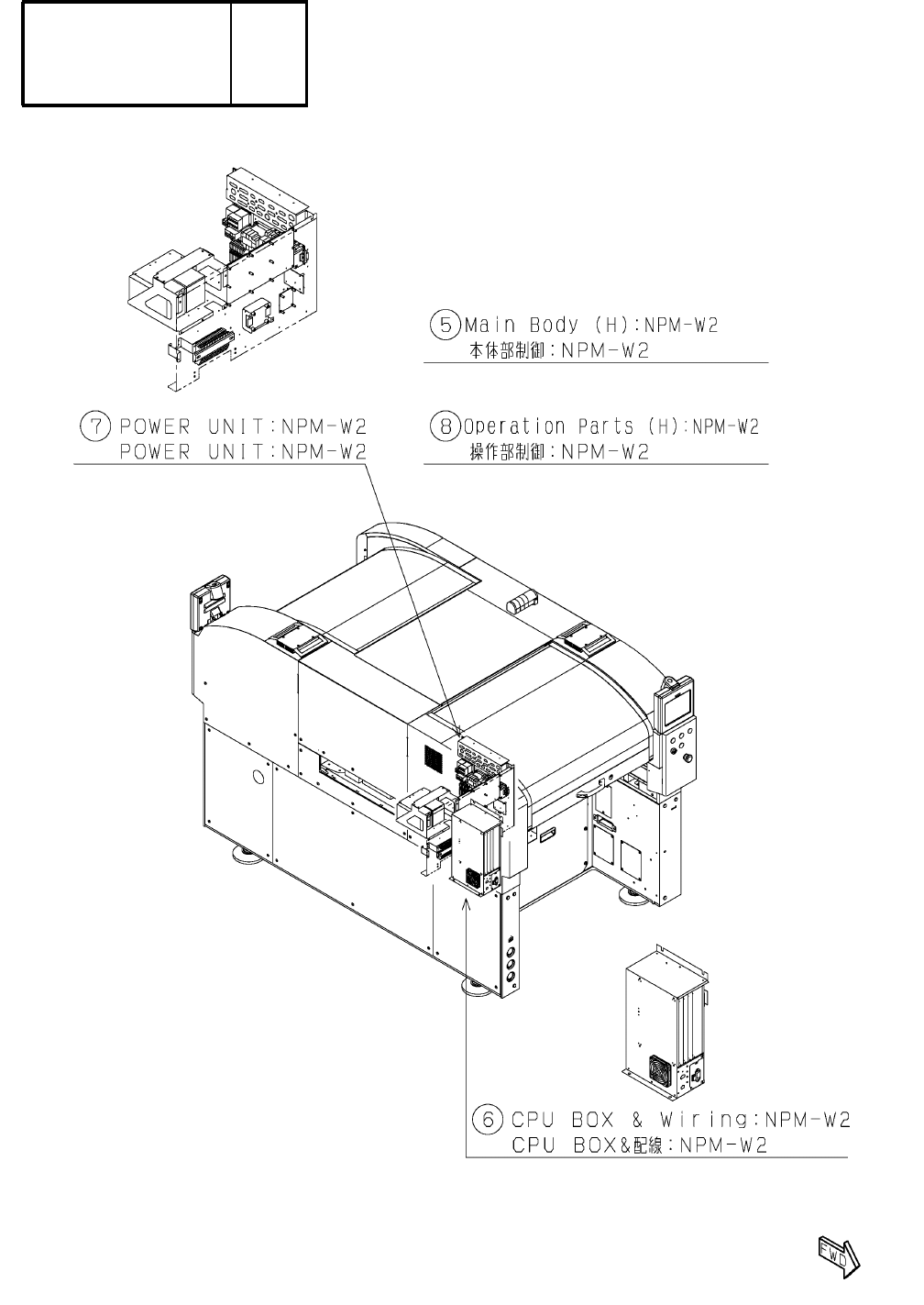 5 Main Body (H):NPM-W2
本体部制御:NPM-W2

7 POWER UNIT:NPM-W2
POWER UNIT:NPM-W2

8 Operation Parts (H):NPM-W2
操作部制御:NPM-W2

6 CPU BOX & Wiring:NPM-W2
CPU BOX&配線:NPM-W2

FWD