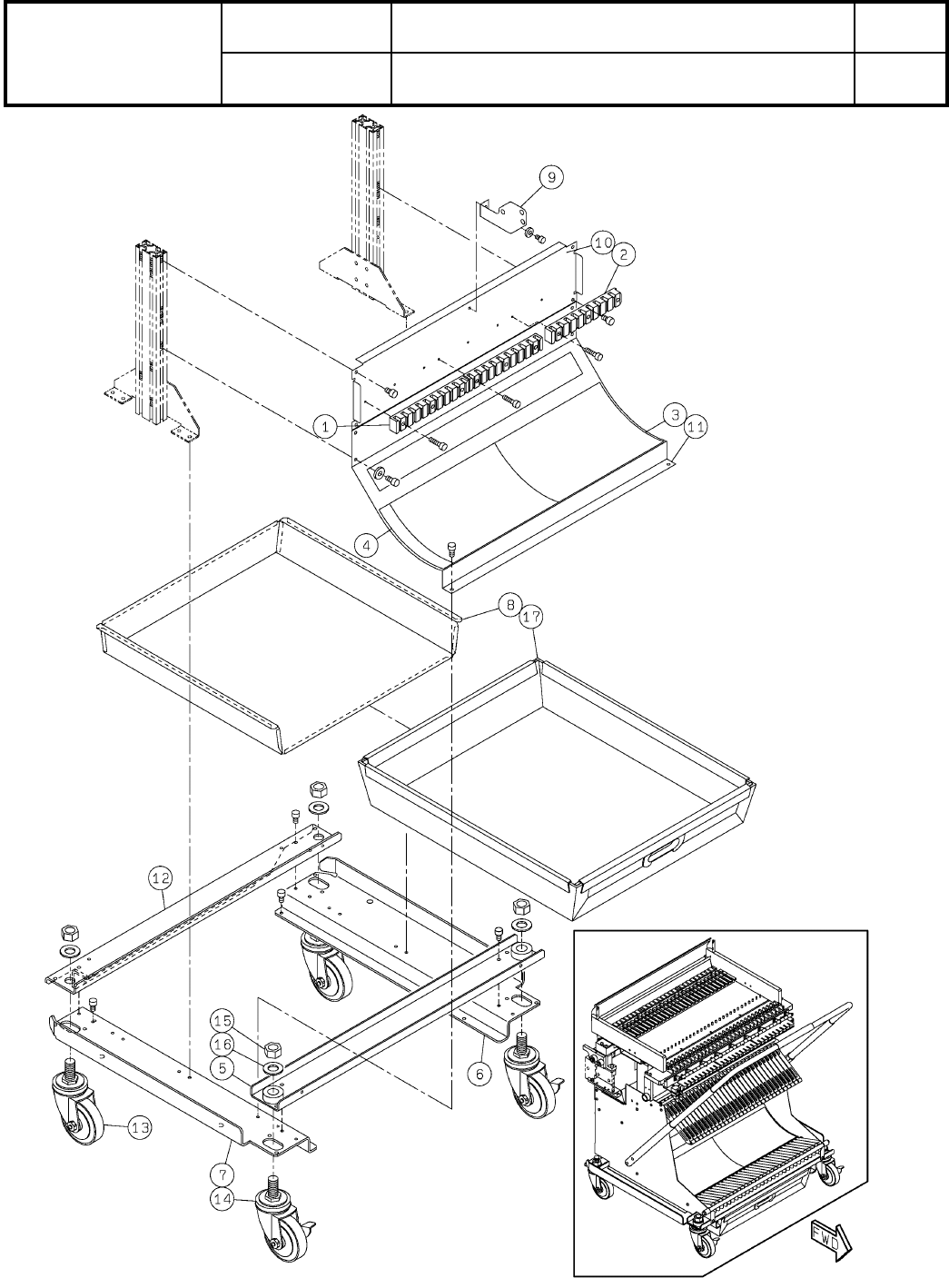 9
10
2
1
3
11
4
8
17
12
15
16
5
6
13
7
14
FWD