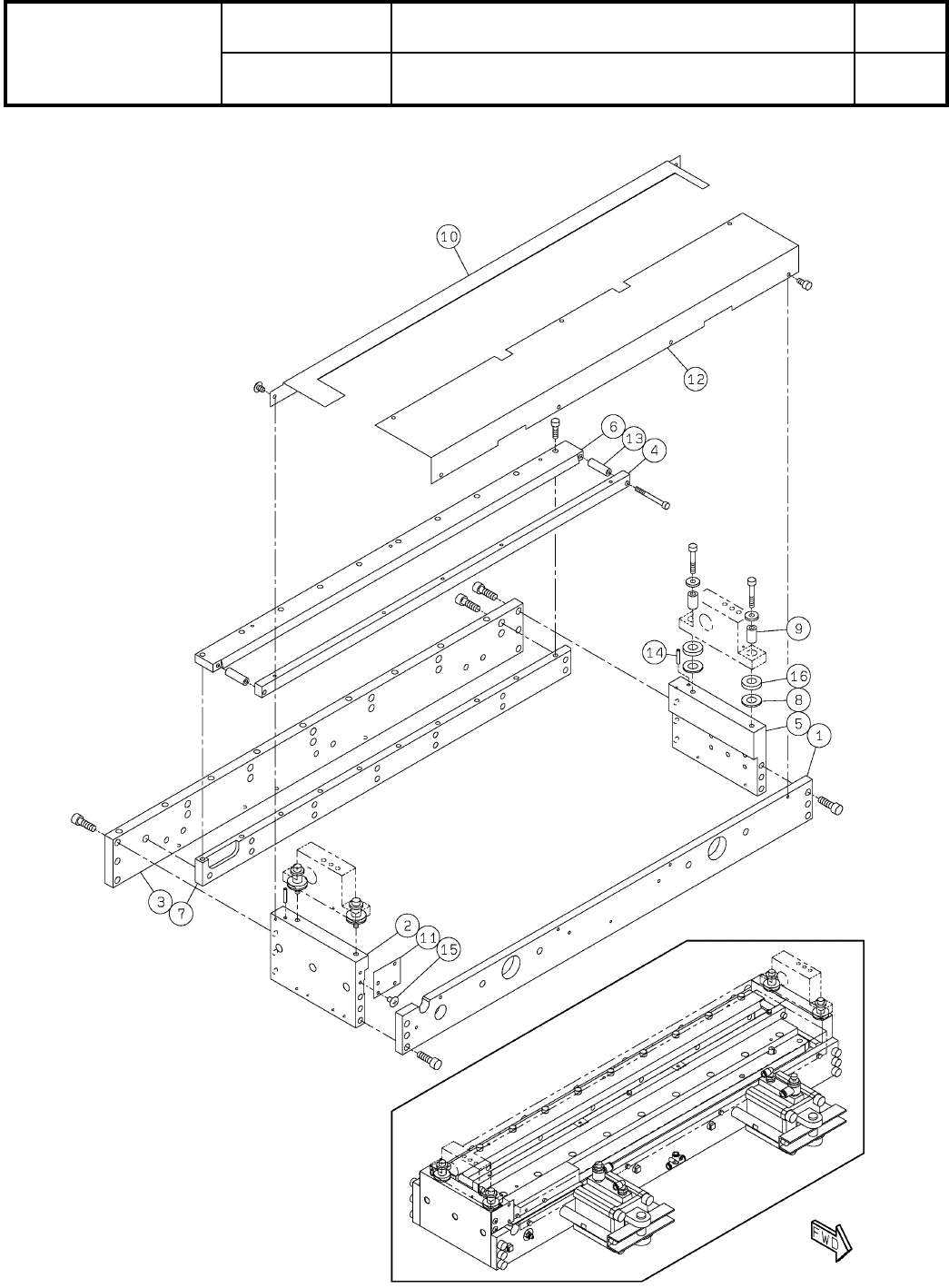 10

12

6
13
4

9
14
16
8
5
1

3
7

2
11
15

FWD