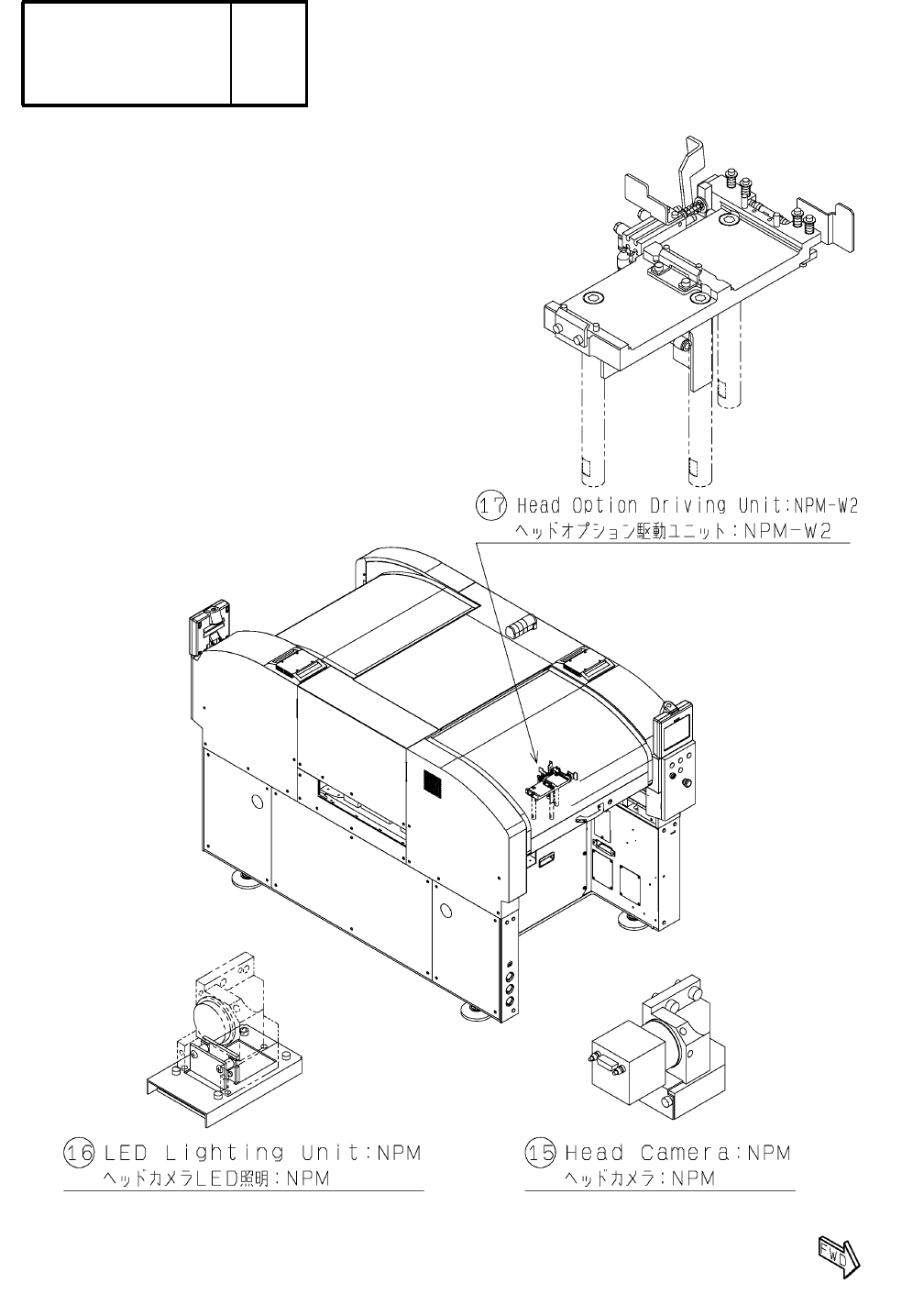 ⑰ Head Option Driving Unit:NPM-W2
ヘッドオプション駆動ユニット:NPM-W2

⑯ LED Lighting Unit:NPM
ヘッドカメラLED照明:NPM

⑮ Head Camera:NPM
ヘッドカメラ:NPM

FWD