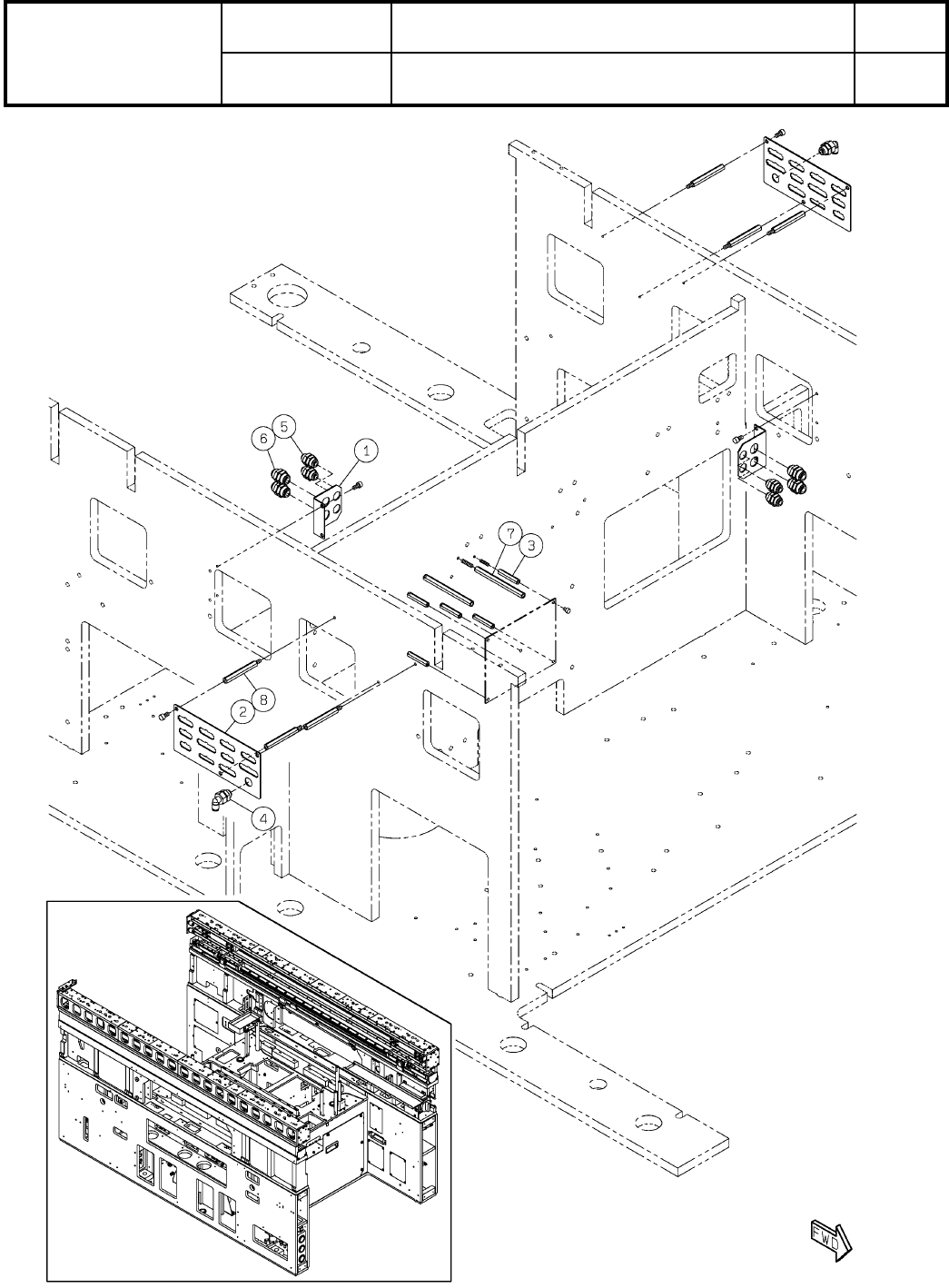 6
5
1
7
3
8
2
4
FWD