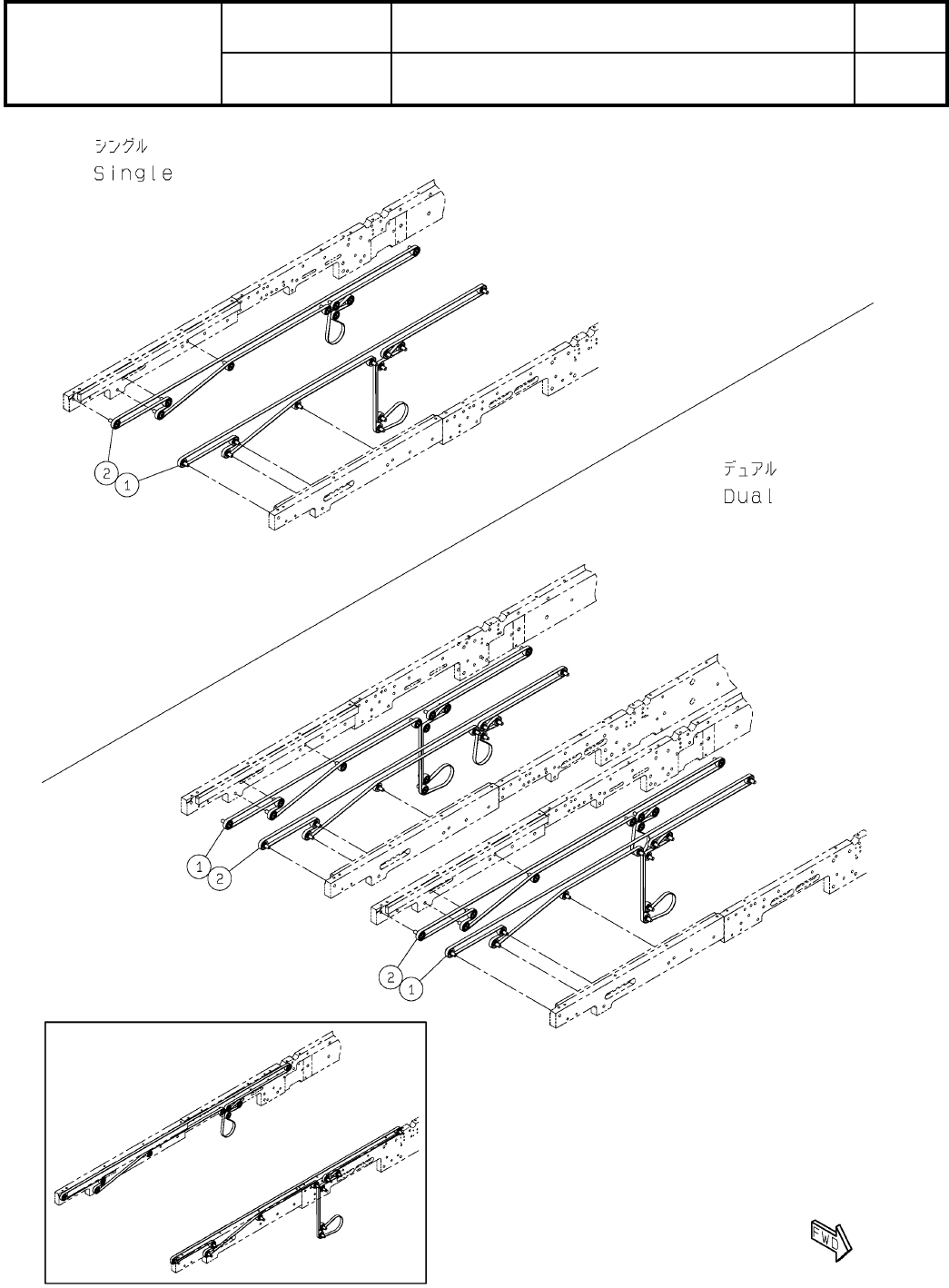 シングル
Single

2
1

デュアル
Dual

1
2

2
1

FWD