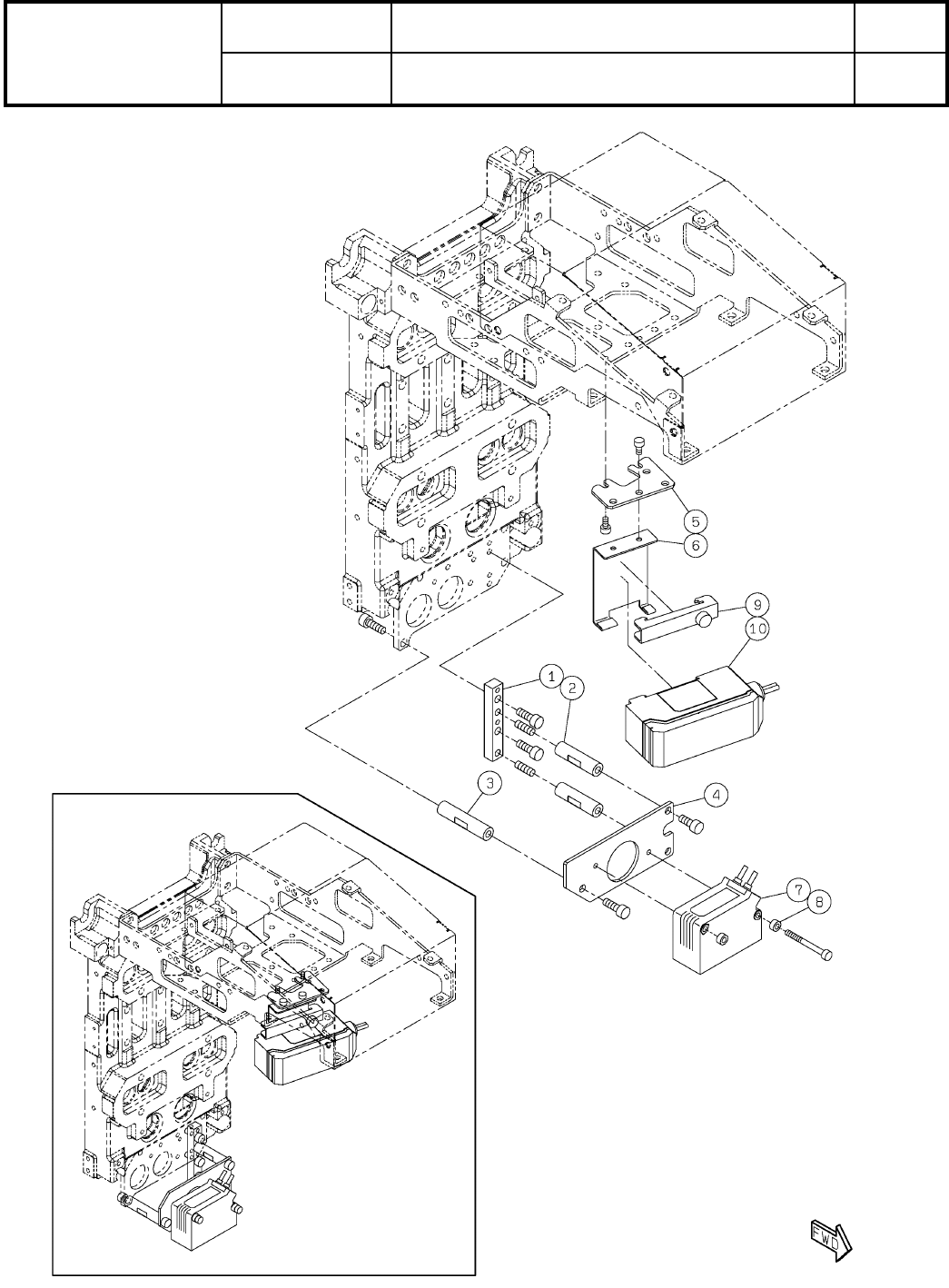 5
6
9
10
1
2
3
4
7
8
FWD