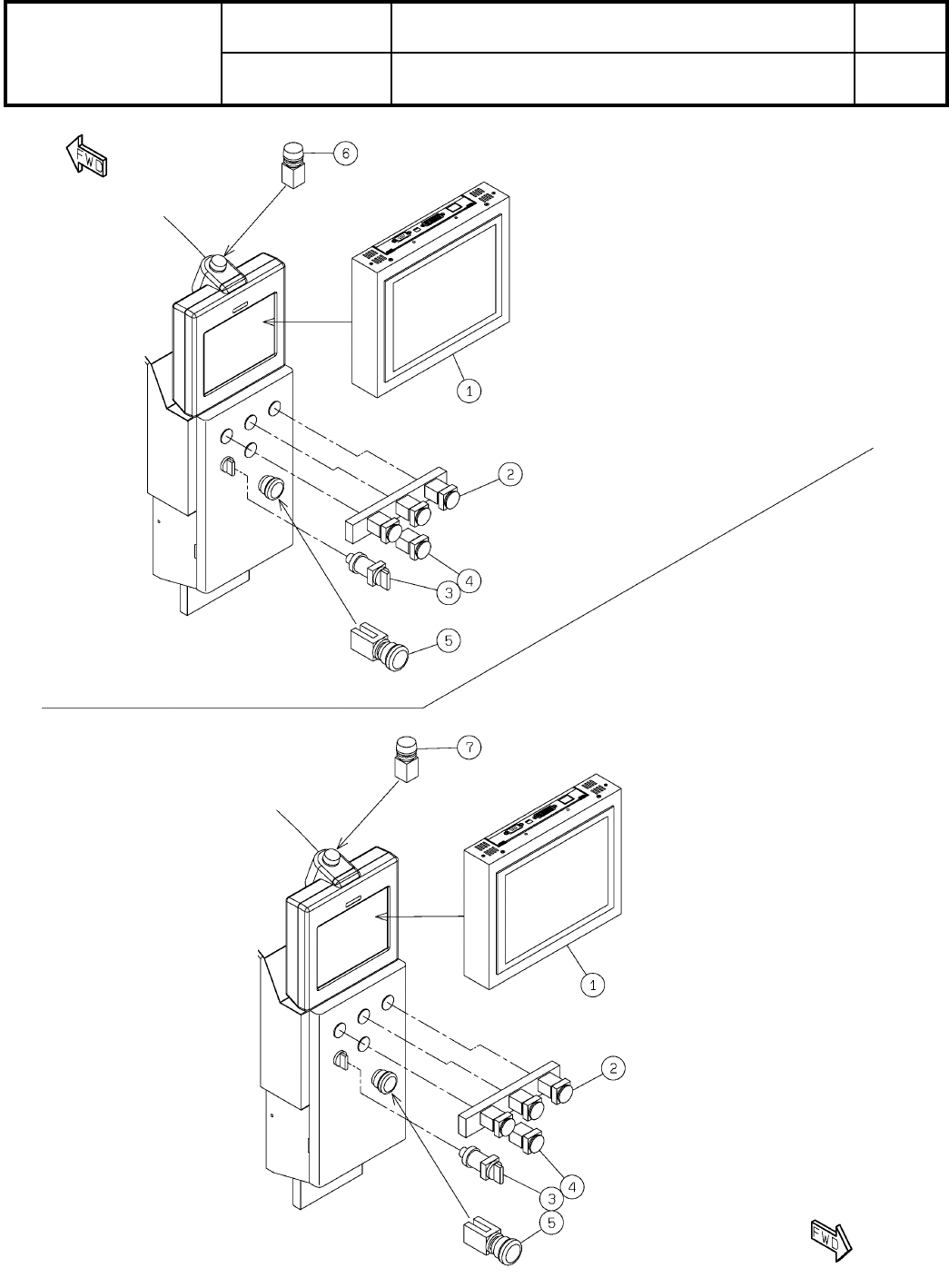 FWD

6

1

2

4

3

5

7

1

2

4

3

5

FWD