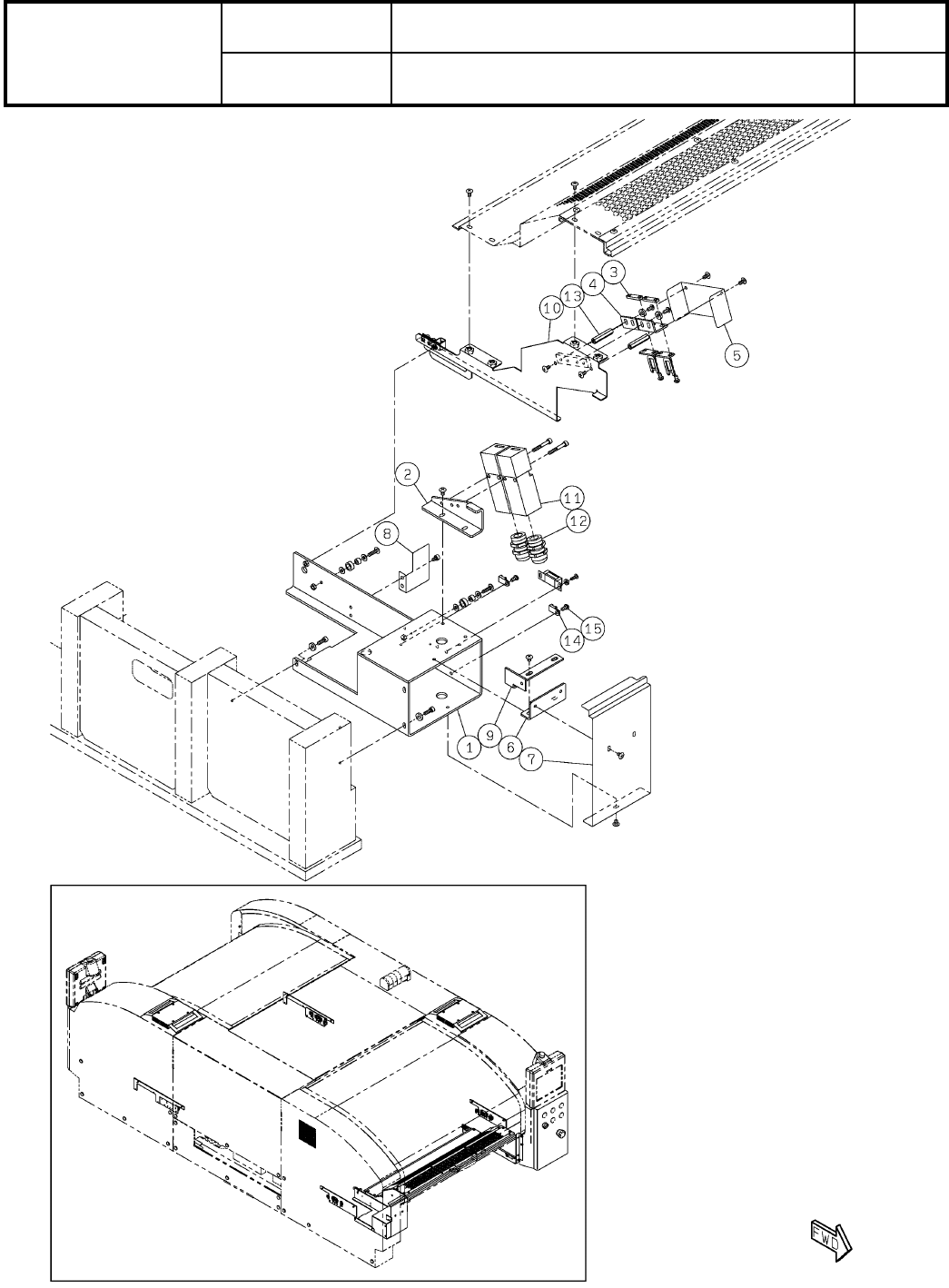 3
4
13
10
5
2
11
12
8
15
14
9
1
6
7
FWD