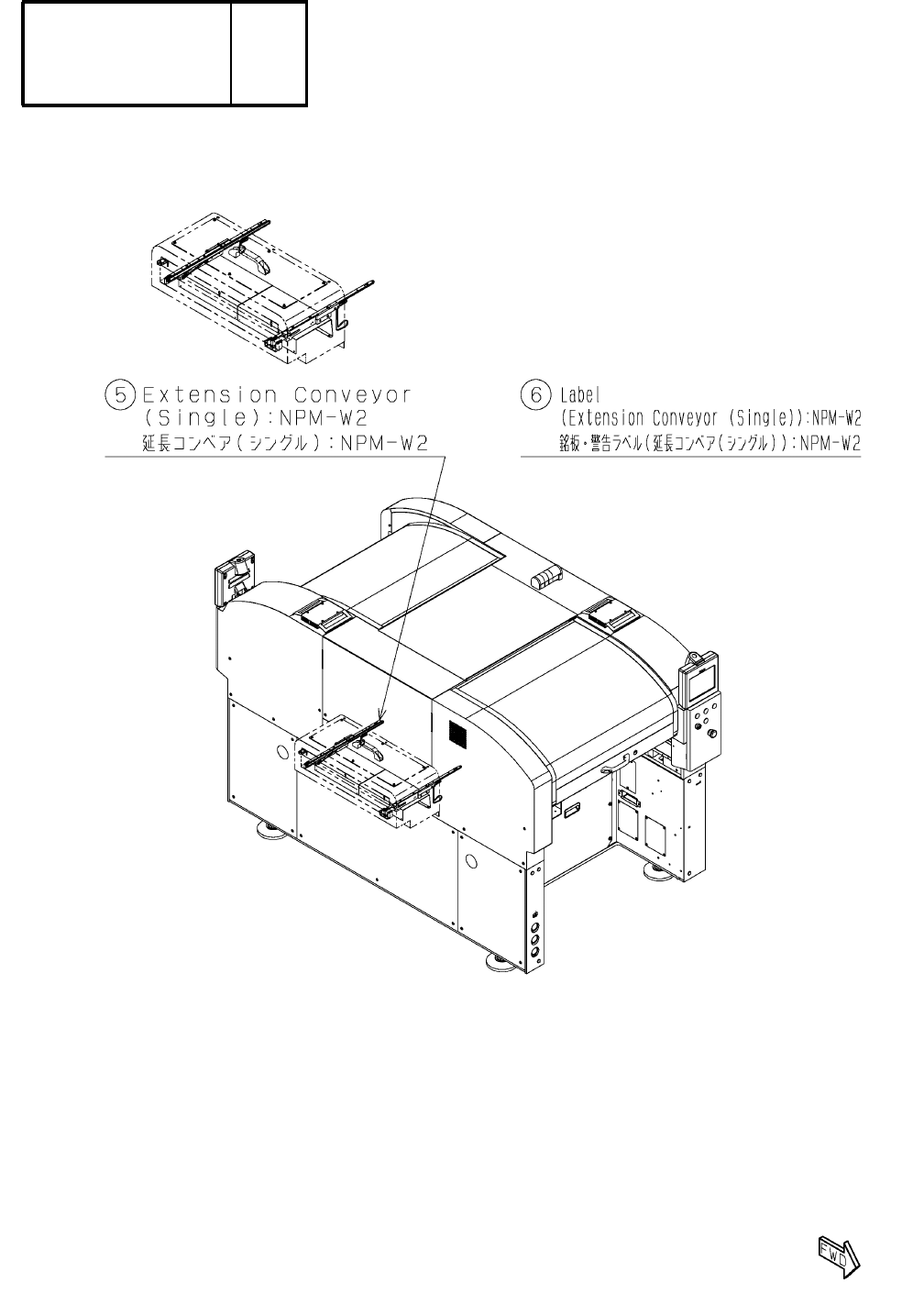 ⑤ Extension Conveyor
(Single):NPM-W2
延長コンベア(シングル):NPM-W2

⑥ Label
(Extension Conveyor (Single)):NPM-W2
銘板・警告ラベル(延長コンベア(シングル)):NPM-W2

FWD