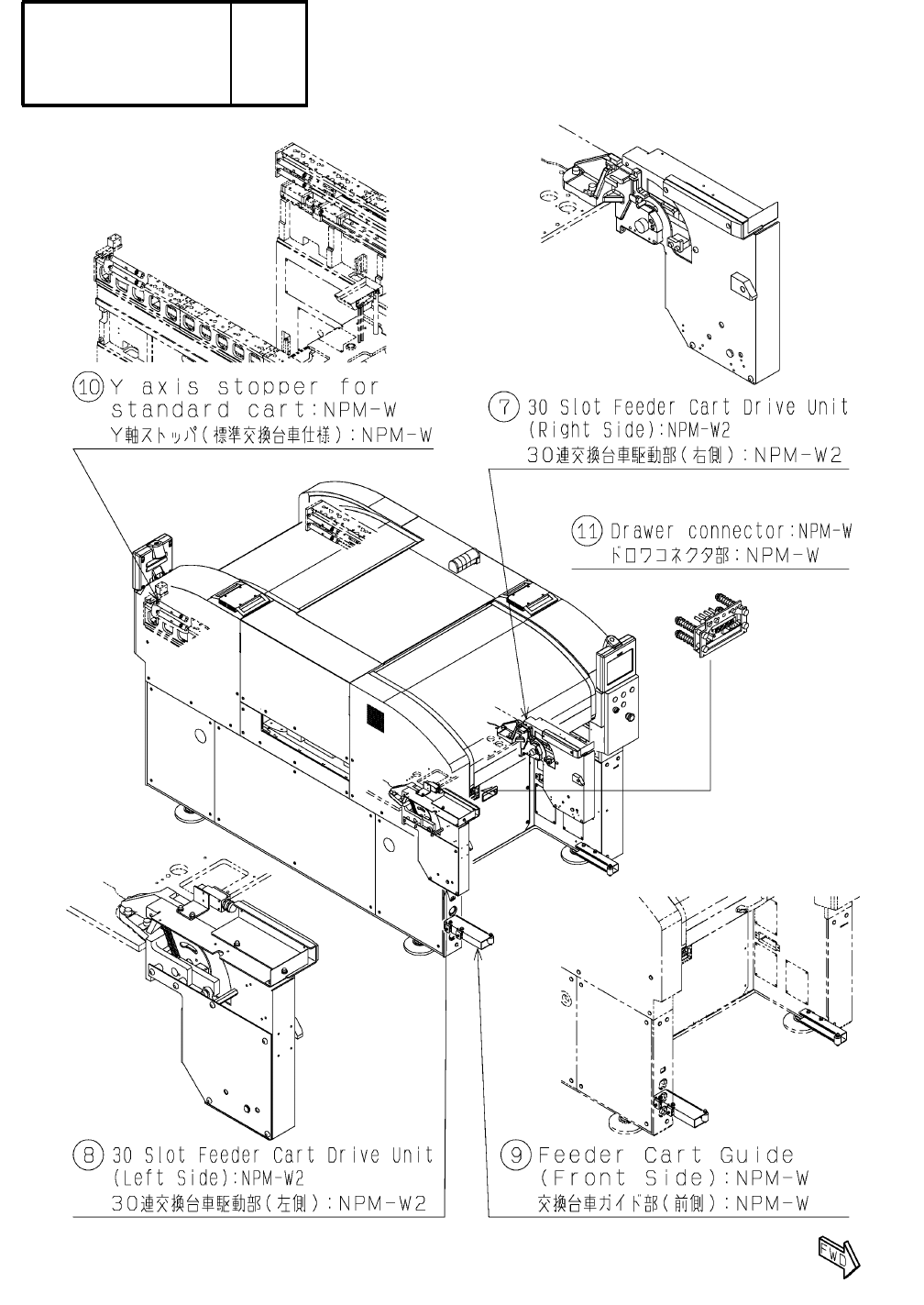 ⑩ Y axis stopper for standard cart:NPM-W
Y軸ストッパ(標準交換台車仕様):NPM-W

⑦ 30 Slot Feeder Cart Drive Unit (Right Side):NPM-W2
30連交換台車駆動部(右側):NPM-W2

⑪ Drawer connector:NPM-W
ドロワコネクタ部:NPM-W

⑧ 30 Slot Feeder Cart Drive Unit (Left Side):NPM-W2
30連交換台車駆動部(左側):NPM-W2

⑨ Feeder Cart Guide (Front Side):NPM-W
交換台車ガイド部(前側):NPM-W

FWD