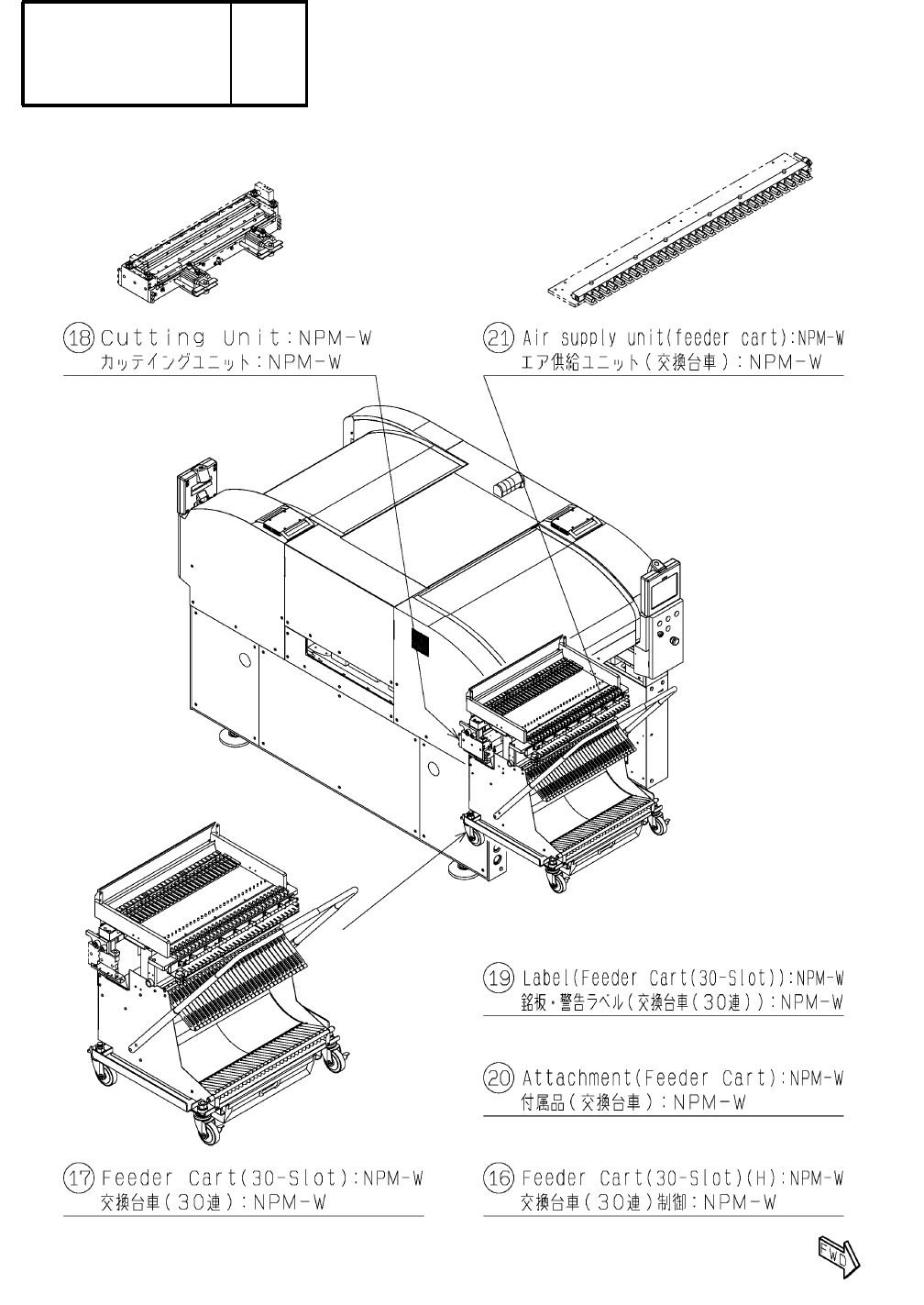 ⑱ Cutting Unit:NPM-W
カッテイングユニット:NPM-W

㉑ Air supply unit(feeder cart):NPM-W
エア供給ユニット(交換台車):NPM-W

⑲ Label(Feeder Cart(30-Slot)):NPM-W
銘板・警告ラベル(交換台車(30連)):NPM-W

⑳ Attachment(Feeder Cart):NPM-W
付属品(交換台車):NPM-W

⑰ Feeder Cart(30-Slot):NPM-W
交換台車(30連):NPM-W

⑯ Feeder Cart(30-Slot)(H):NPM-W
交換台車(30連)制御:NPM-W

FWD