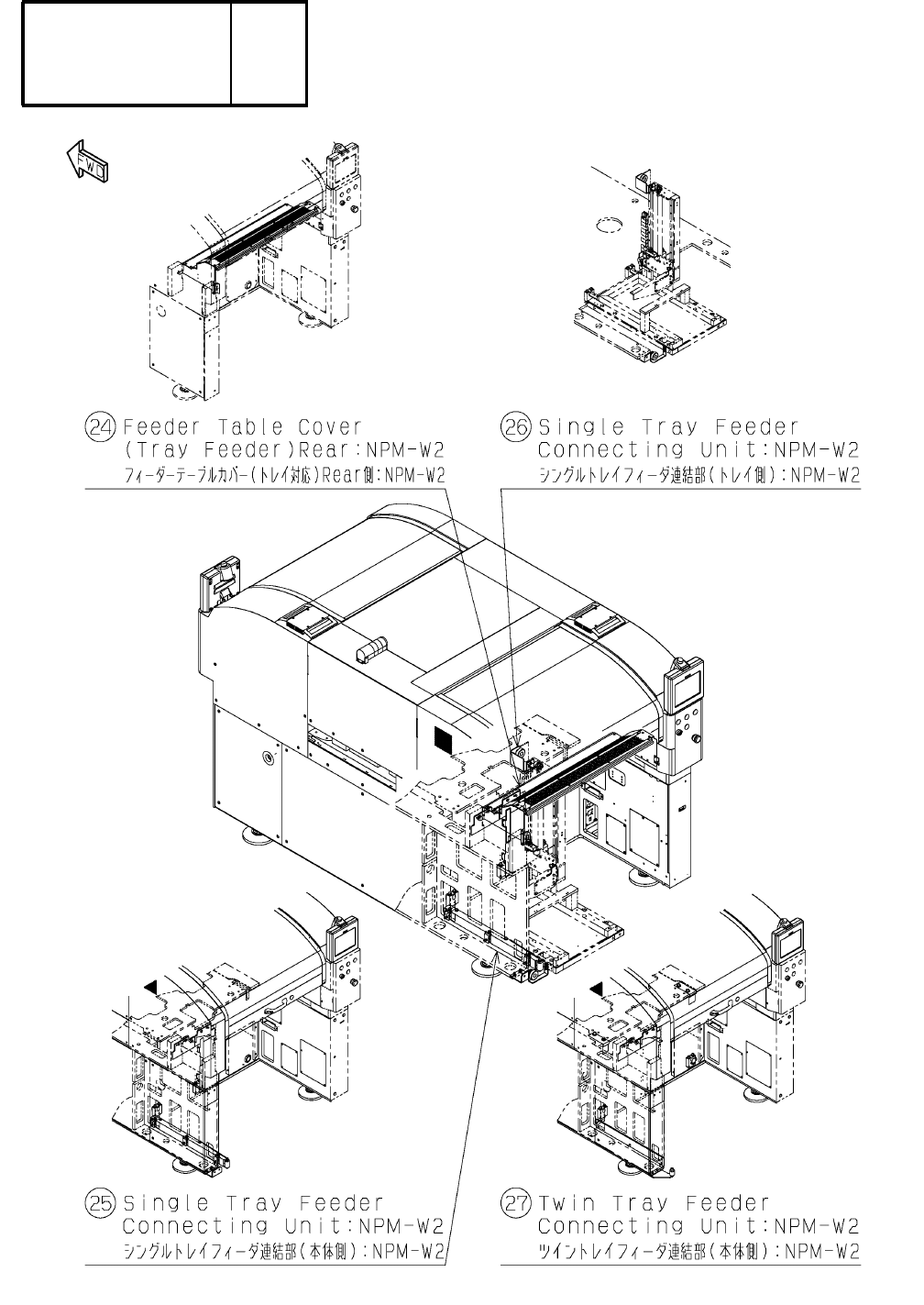 FWD

㉔ Feeder Table Cover (Tray Feeder)Rear:NPM-W2
フィーダーテーブルカバー(トレイ対応)Rear側:NPM-W2

㉖ Single Tray Feeder Connecting Unit:NPM-W2
シングルトレイフィーダ連結部(トレイ側):NPM-W2

㉕ Single Tray Feeder Connecting Unit:NPM-W2
シングルトレイフィーダ連結部(本体側):NPM-W2

㉗ Twin Tray Feeder Connecting Unit:NPM-W2
ツイントレイフィーダ連結部(本体側):NPM-W2