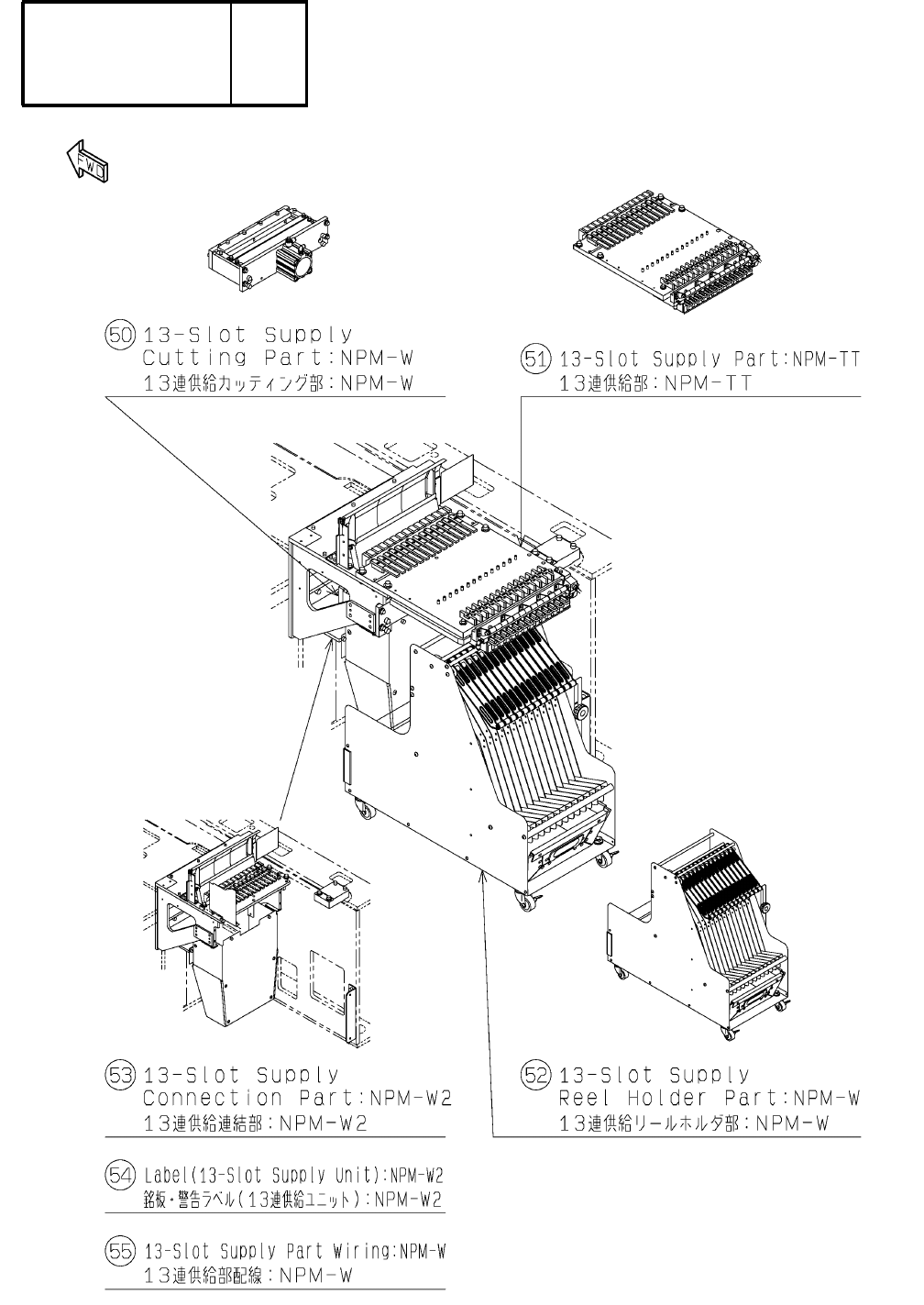 FWD

50 13-Slot Supply Cutting Part:NPM-W
13連供給カッティング部:NPM-W

51 13-Slot Supply Part:NPM-TT
13連供給部:NPM-TT

53 13-Slot Supply Connection Part:NPM-W2
13連供給連結部:NPM-W2

52 13-Slot Supply Reel Holder Part:NPM-W
13連供給リールホルダ部:NPM-W

54 Label(13-Slot Supply Unit):NPM-W2
銘板・警告ラベル(13連供給ユニット):NPM-W2

55 13-Slot Supply Part Wiring:NPM-W
13連供給部配線:NPM-W