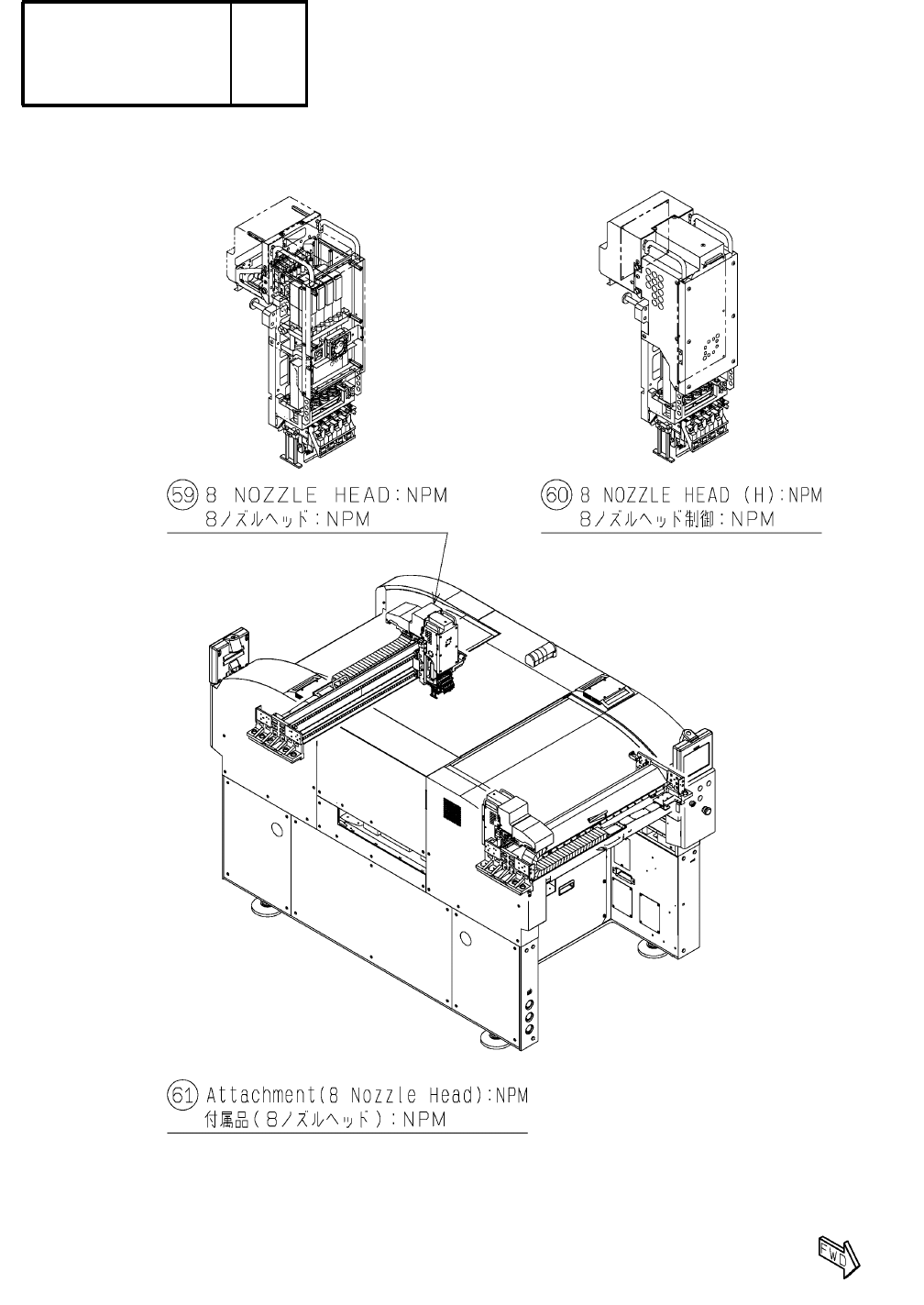 59 8 NOZZLE HEAD:NPM
8ノズルヘッド:NPM

60 8 NOZZLE HEAD (H):NPM
8ノズルヘッド制御:NPM

61 Attachment(8 Nozzle Head):NPM
付属品(8ノズルヘッド):NPM

FWD