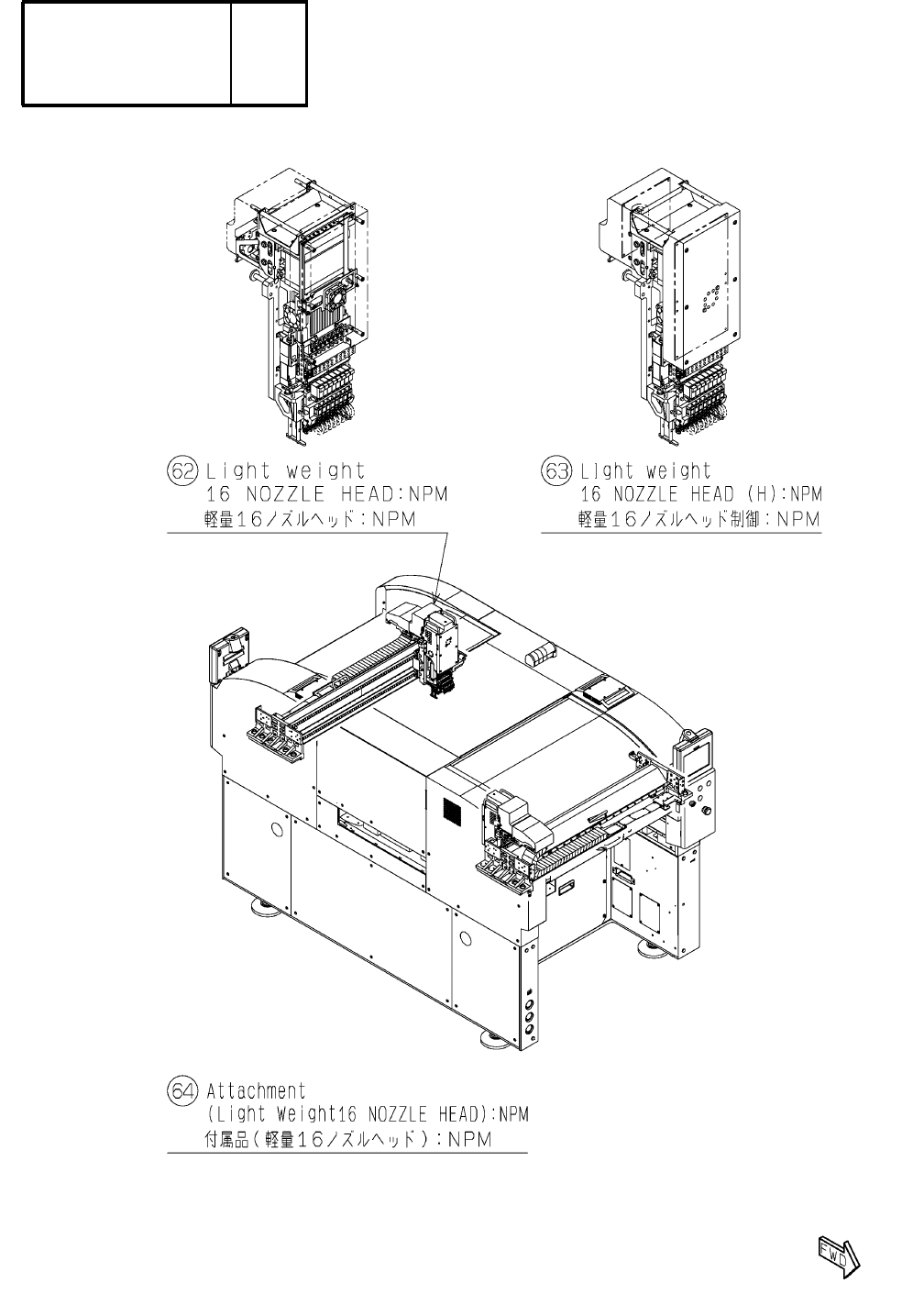 62 Light weight
16 NOZZLE HEAD:NPM
軽量16ノズルヘッド:NPM

63 Light weight
16 NOZZLE HEAD (H):NPM
軽量16ノズルヘッド制御:NPM

64 Attachment
(Light Weight16 NOZZLE HEAD):NPM
付属品(軽量16ノズルヘッド):NPM

FWD