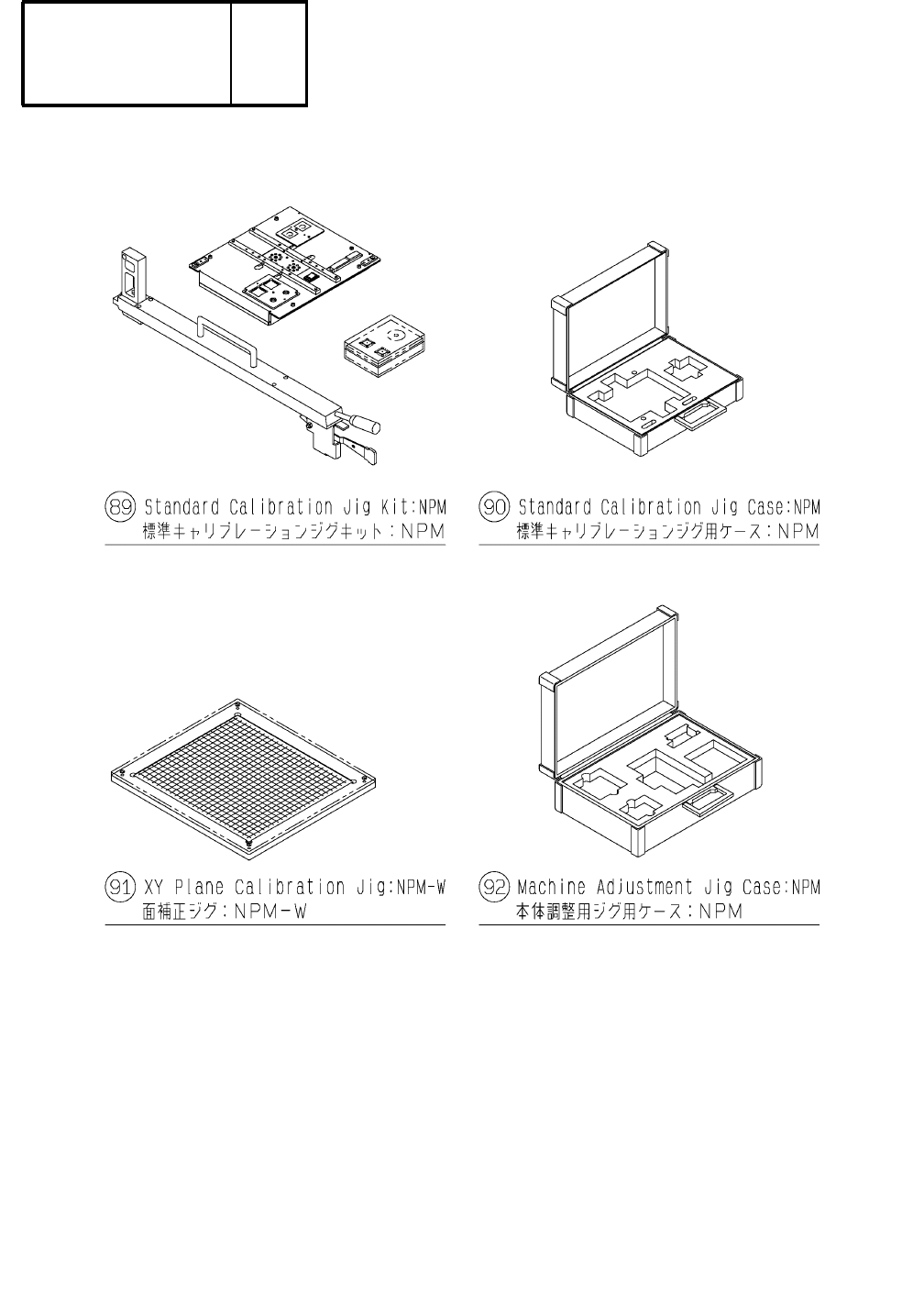 89 Standard Calibration Jig Kit:NPM
標準キャリブレーションジグキット：NPM

90 Standard Calibration Jig Case:NPM
標準キャリブレーションジグ用ケース：NPM

91 XY Plane Calibration Jig:NPM-W
面補正ジグ：NPM－W

92 Machine Adjustment Jig Case:NPM
本体調整用ジグ用ケース：NPM