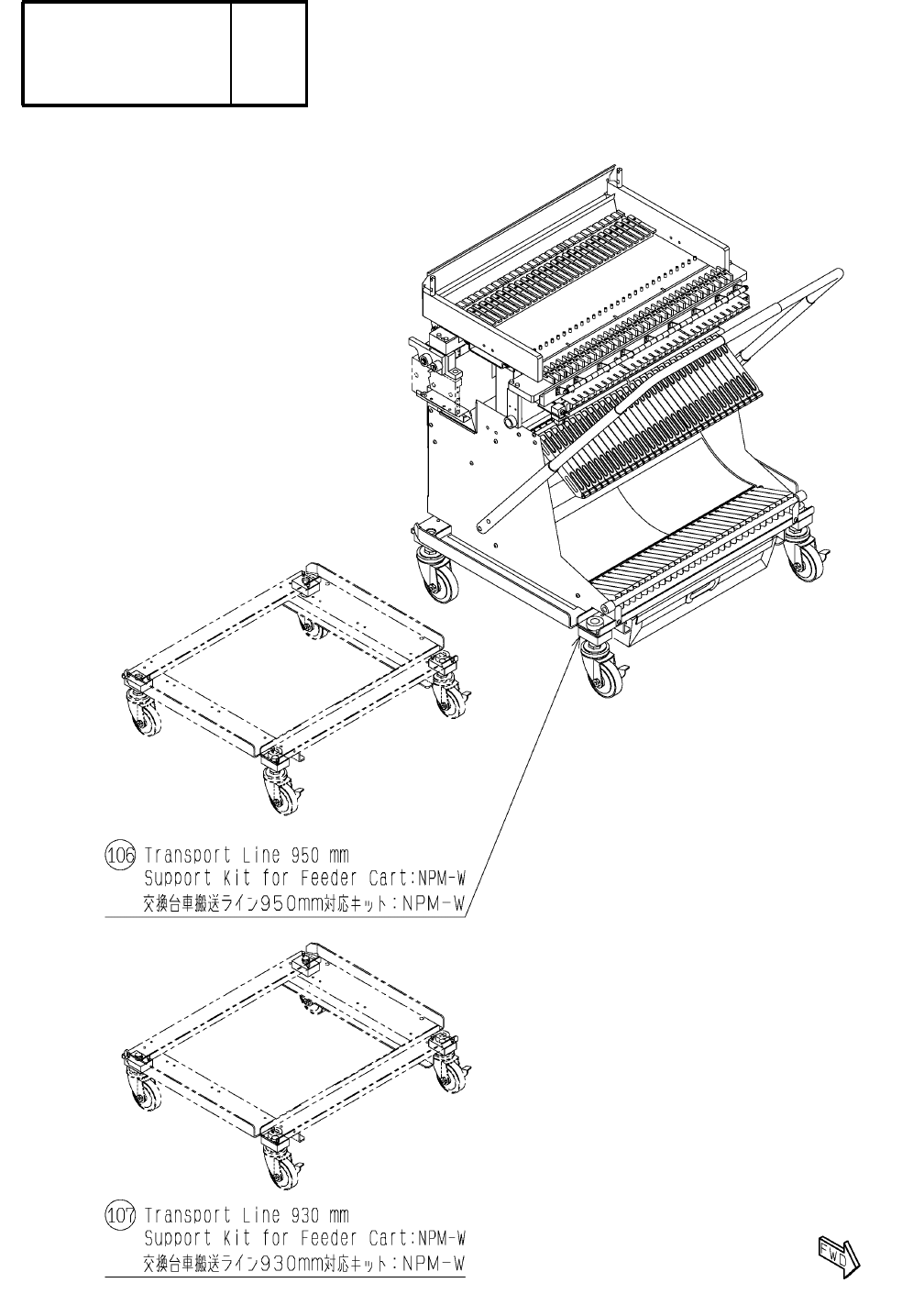 106 Transport Line 950 mm
Support Kit for Feeder Cart:NPM-W
交換台車搬送ライン950mm対応キット:NPM-W

107 Transport Line 930 mm
Support Kit for Feeder Cart:NPM-W
交換台車搬送ライン930mm対応キット:NPM-W

FWD