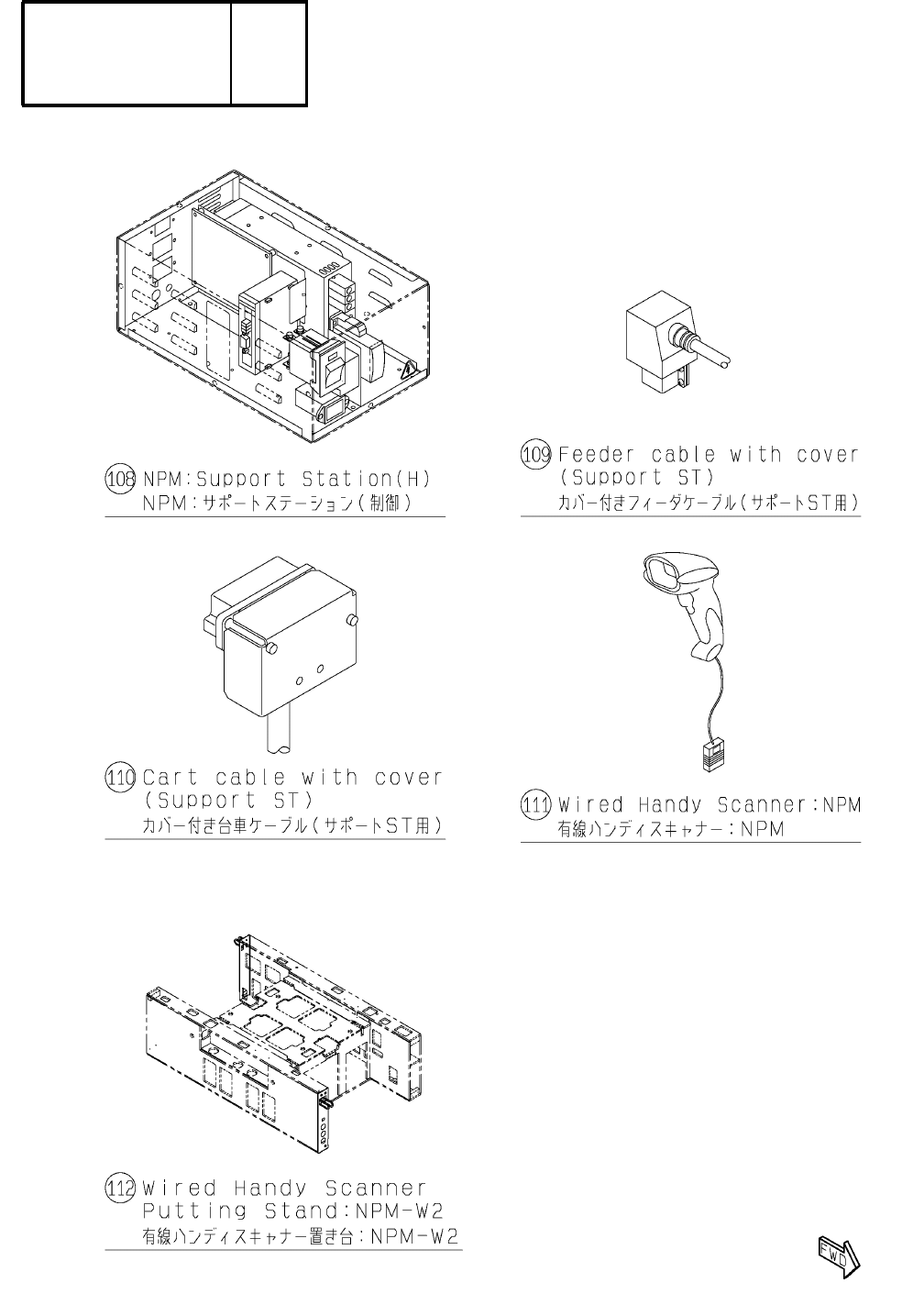 108 NPM:Support Station(H)
NPM:サポートステーション(制御)

109 Feeder cable with cover (Support ST)
カバー付きフィーダケーブル(サポートST用)

110 Cart cable with cover (Support ST)
カバー付き台車ケーブル(サポートST用)

111 Wired Handy Scanner:NPM
有線ハンディスキャナー:NPM

112 Wired Handy Scanner Putting Stand:NPM-W2
有線ハンディスキャナー置き台:NPM-W2

FWD