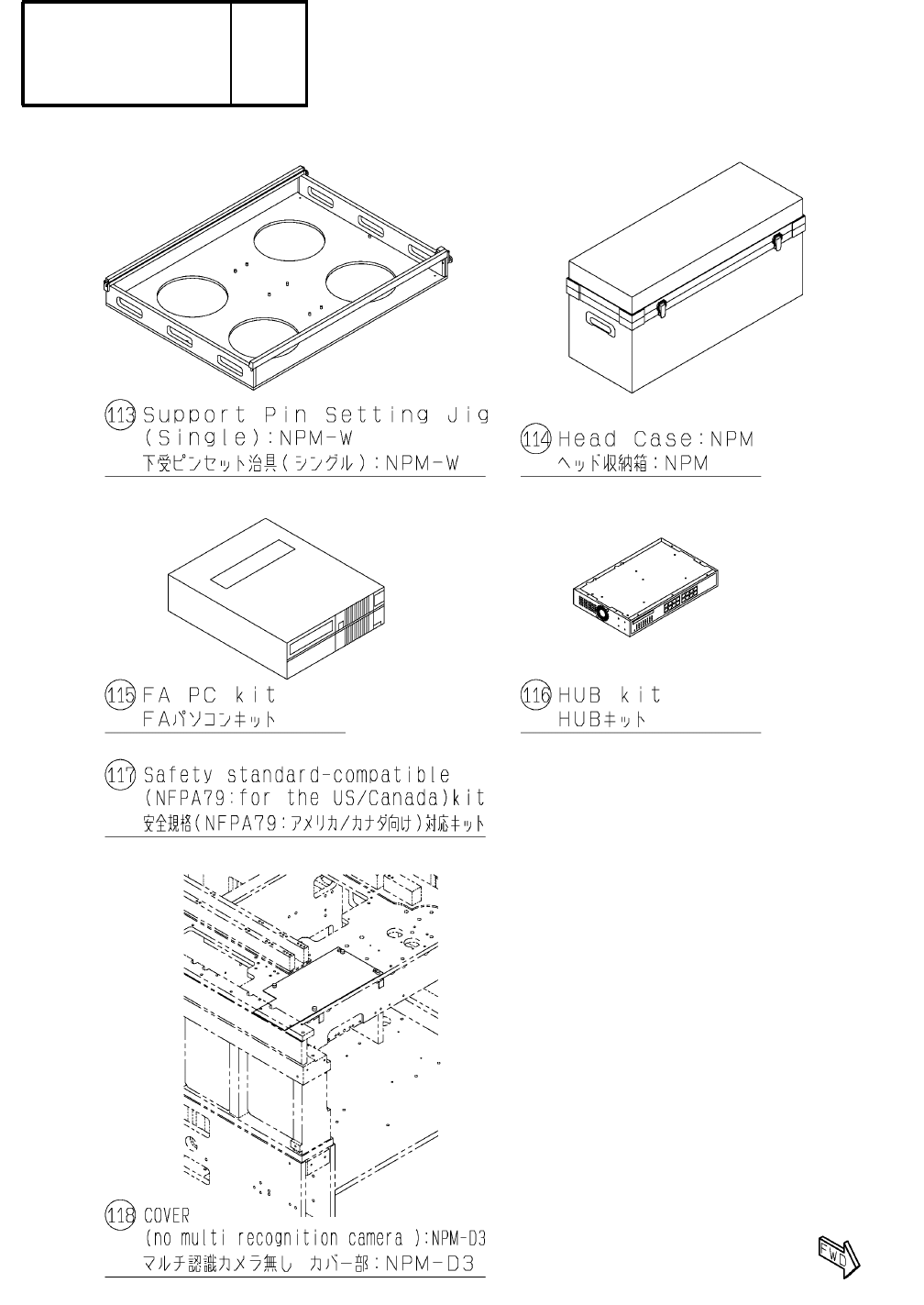 113 Support Pin Setting Jig (Single):NPM-W
下受ピンセット治具(シングル):NPM-W

114 Head Case:NPM
ヘッド収納箱:NPM

115 FA PC kit
FAパソコンキット

116 HUB kit
HUBキット

117 Safety standard-compatible (NFPA79:for the US/Canada)kit
安全規格(NFPA79:アメリカ/カナダ向け)対応キット

118 COVER (no multi recognition camera ):NPM-D3
マルチ認識カメラ無し カバー部:NPM-D3

FWD