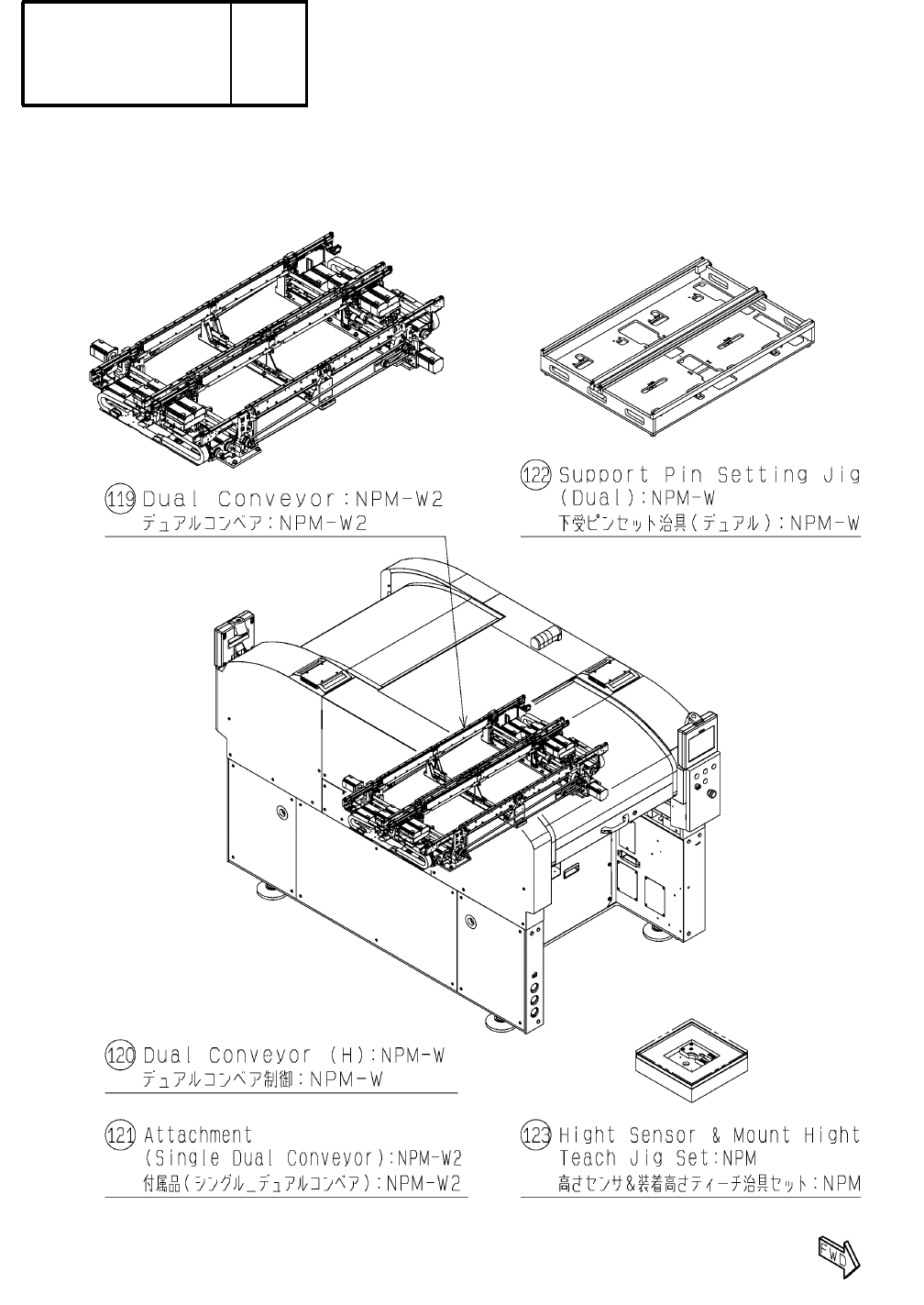 119 Dual Conveyor:NPM-W2
デュアルコンベア:NPM-W2

122 Support Pin Setting Jig (Dual):NPM-W
下受ピンセット治具(デュアル):NPM-W

120 Dual Conveyor (H):NPM-W
デュアルコンベア制御:NPM-W

121 Attachment (Single Dual Conveyor):NPM-W2
付属品(シングル_デュアルコンベア):NPM-W2

123 Hight Sensor & Mount Hight Teach Jig Set:NPM
高さセンサ&装着高さティーチ治具セット:NPM

FWD