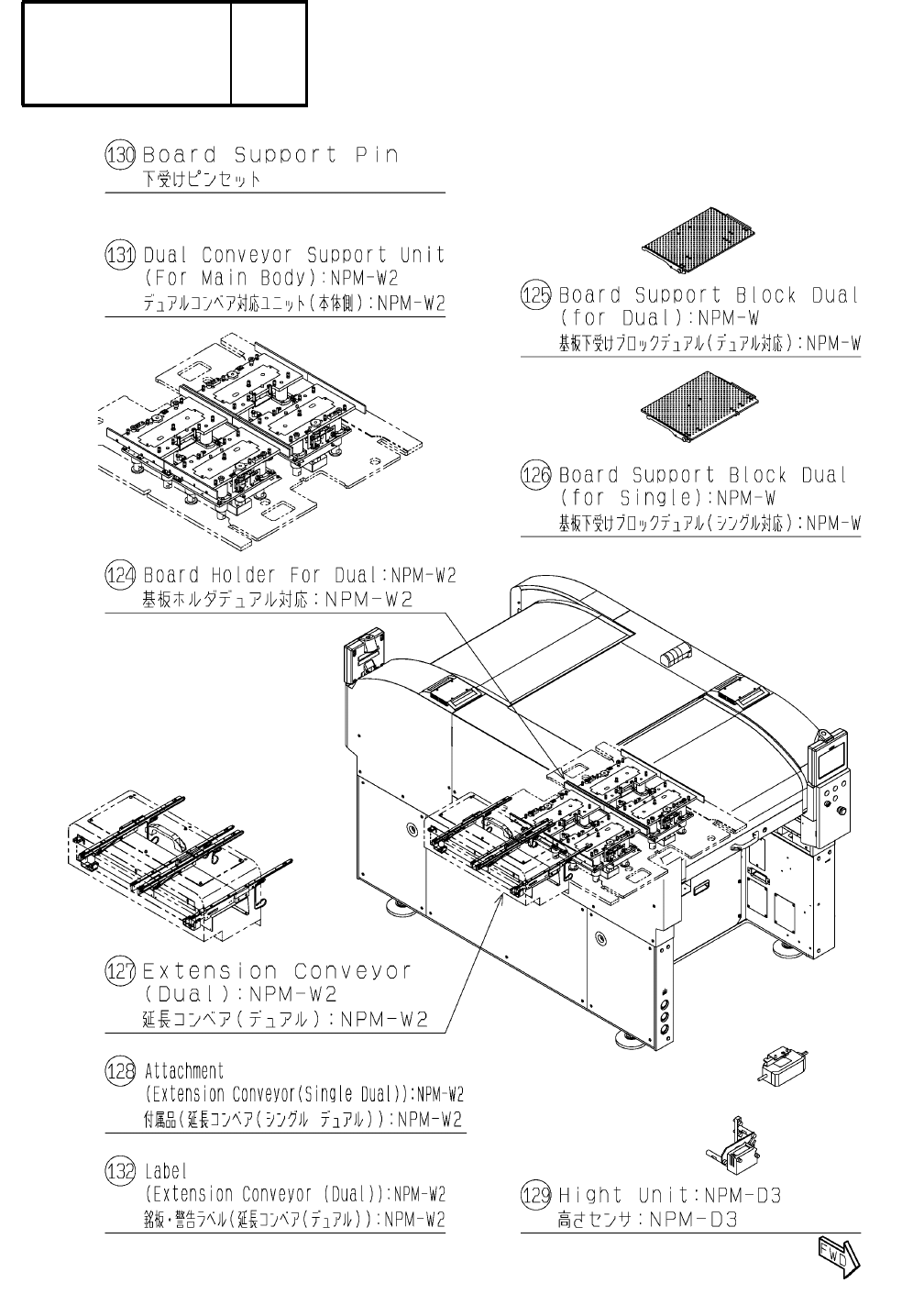 130 Board Support Pin
下受けピンセット

131 Dual Conveyor Support Unit (For Main Body):NPM-W2
デュアルコンベア対応ユニット(本体側):NPM-W2

125 Board Support Block Dual (for Dual):NPM-W
基板下受けブロックデュアル(デュアル対応):NPM-W

126 Board Support Block Dual (for Single):NPM-W
基板下受けブロックデュアル(シングル対応):NPM-W

124 Board Holder For Dual:NPM-W2
基板ホルダデュアル対応:NPM-W2

127 Extension Conveyor (Dual):NPM-W2
延長コンベア(デュアル):NPM-W2

128 Attachment (Extension Conveyor(Single Dual)):NPM-W2
付属品(延長コンベア(シングル デュアル)):NPM-W2

132 Label (Extension Conveyor (Dual)):NPM-W2
銘板・警告ラベル(延長コンベア(デュアル)):NPM-W2

129 Hight Unit:NPM-D3
高さセンサ:NPM-D3

FWD