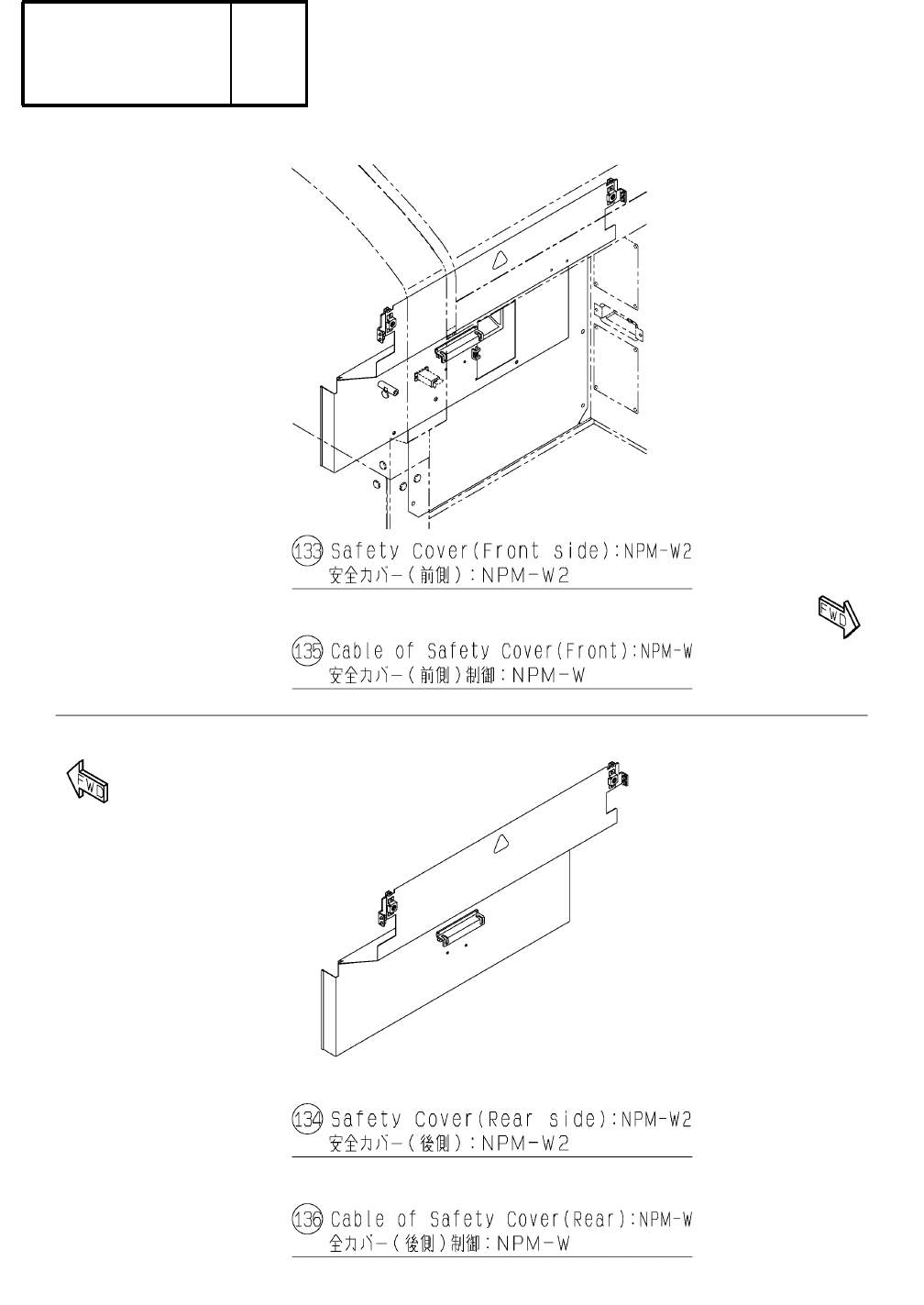 133 Safety Cover(Front side):NPM-W2
安全カバー(前側):NPM-W2

FWD

135 Cable of Safety Cover(Front):NPM-W
安全カバー(前側)制御:NPM-W

FWD

134 Safety Cover(Rear side):NPM-W2
安全カバー(後側):NPM-W2

136 Cable of Safety Cover(Rear):NPM-W
全カバー(後側)制御:NPM-W