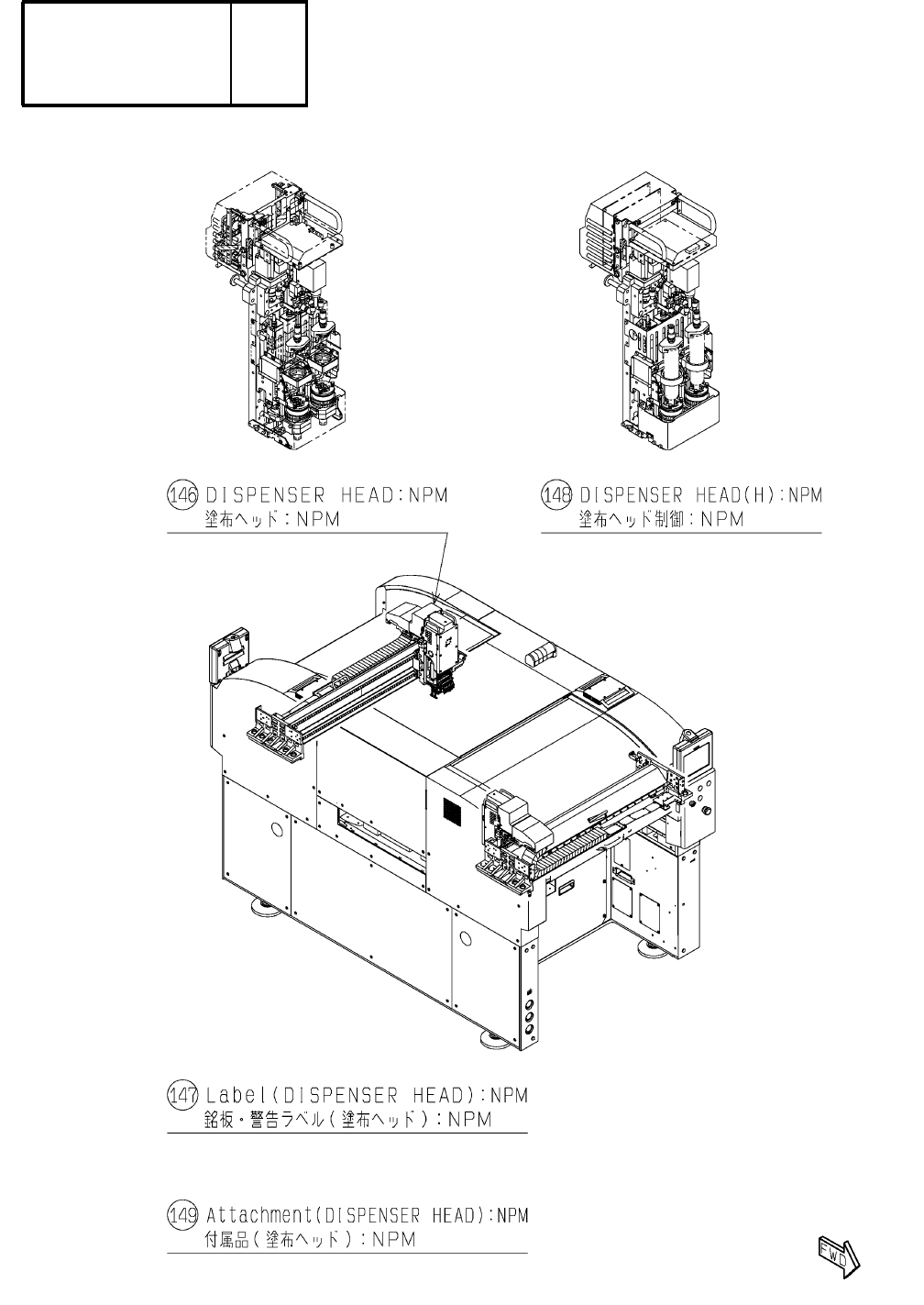 146 DISPENSER HEAD:NPM
塗布ヘッド:NPM

148 DISPENSER HEAD(H):NPM
塗布ヘッド制御:NPM

147 Label(DISPENSER HEAD):NPM
銘板・警告ラベル(塗布ヘッド):NPM

149 Attachment(DISPENSER HEAD):NPM
付属品(塗布ヘッド):NPM

FWD