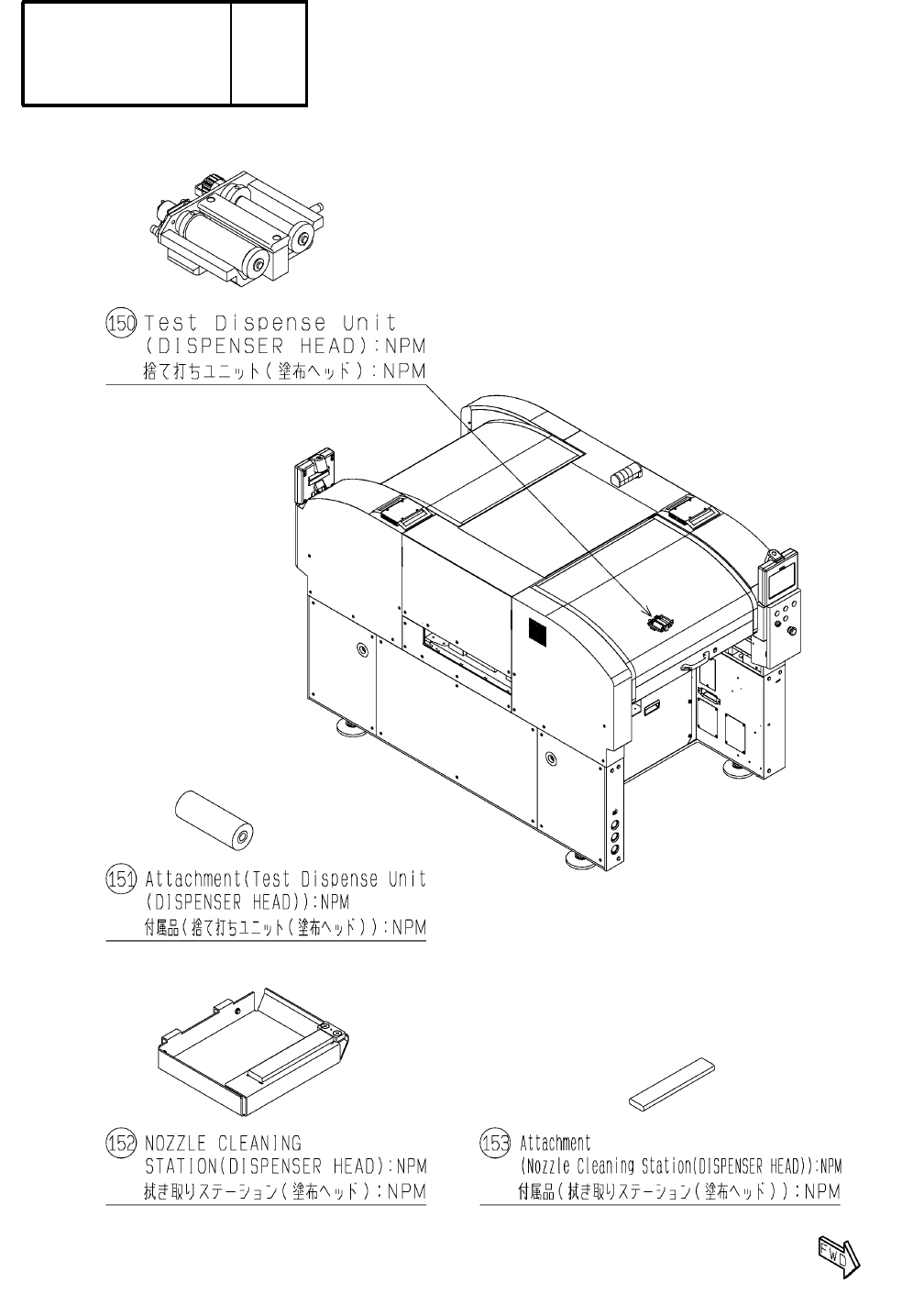 150 Test Dispense Unit (DISPENSER HEAD):NPM
捨て打ちユニット(塗布ヘッド):NPM

151 Attachment(Test Dispense Unit (DISPENSER HEAD)):NPM
付属品(捨て打ちユニット(塗布ヘッド)):NPM

152 NOZZLE CLEANING STATION(DISPENSER HEAD):NPM
拭き取りステーション(塗布ヘッド):NPM

153 Attachment (Nozzle Cleaning Station(DISPENSER HEAD)):NPM
付属品(拭き取りステーション(塗布ヘッド)):NPM

FWD