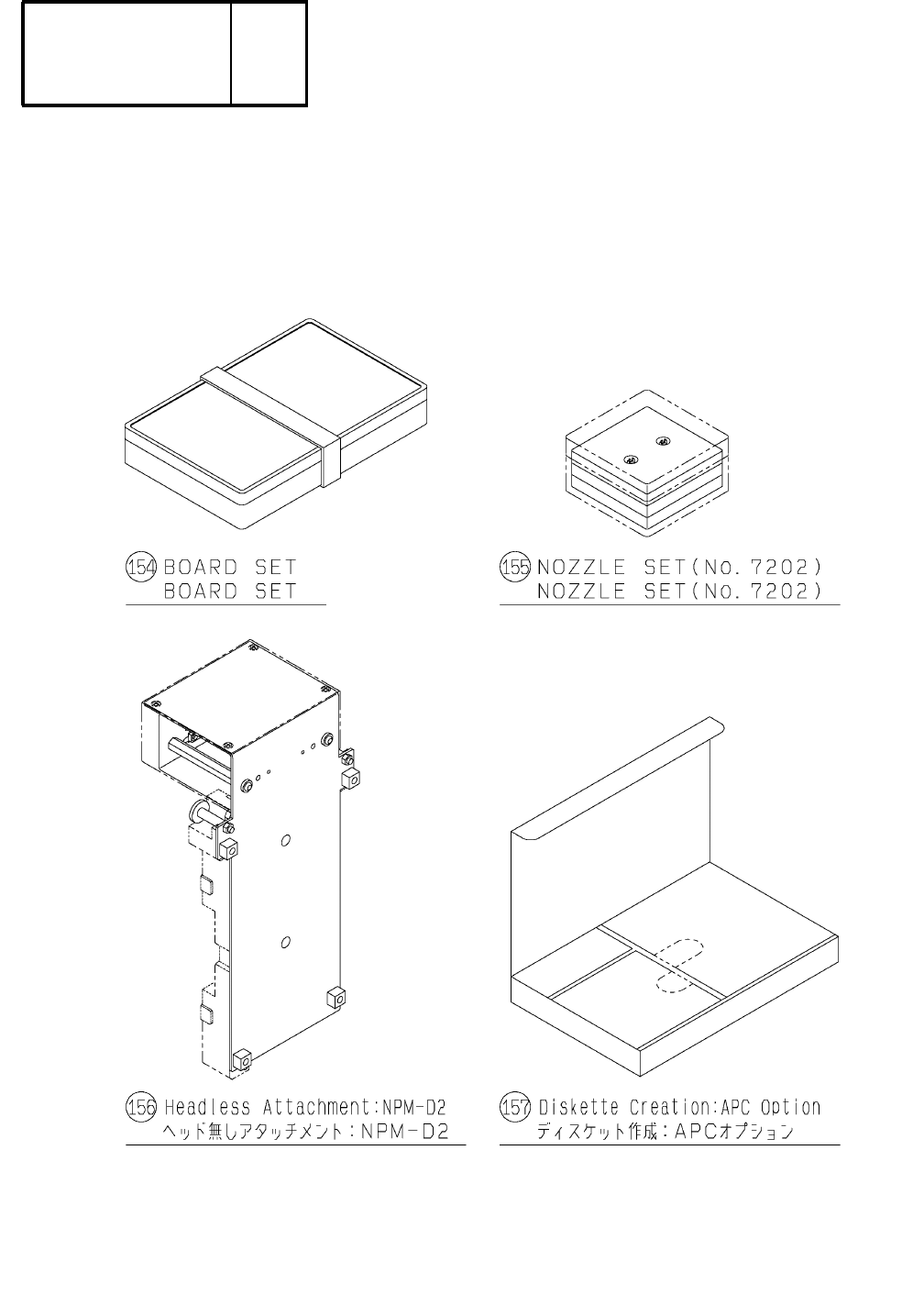 154 BOARD SET
BOARD SET

155 NOZZLE SET(No. 7202)
NOZZLE SET(No. 7202)

156 Headless Attachment:NPM-D2
ヘッド無しアタッチメント：NPM-D2

157 Diskette Creation:APC Option
ディスケット作成：APCオプション