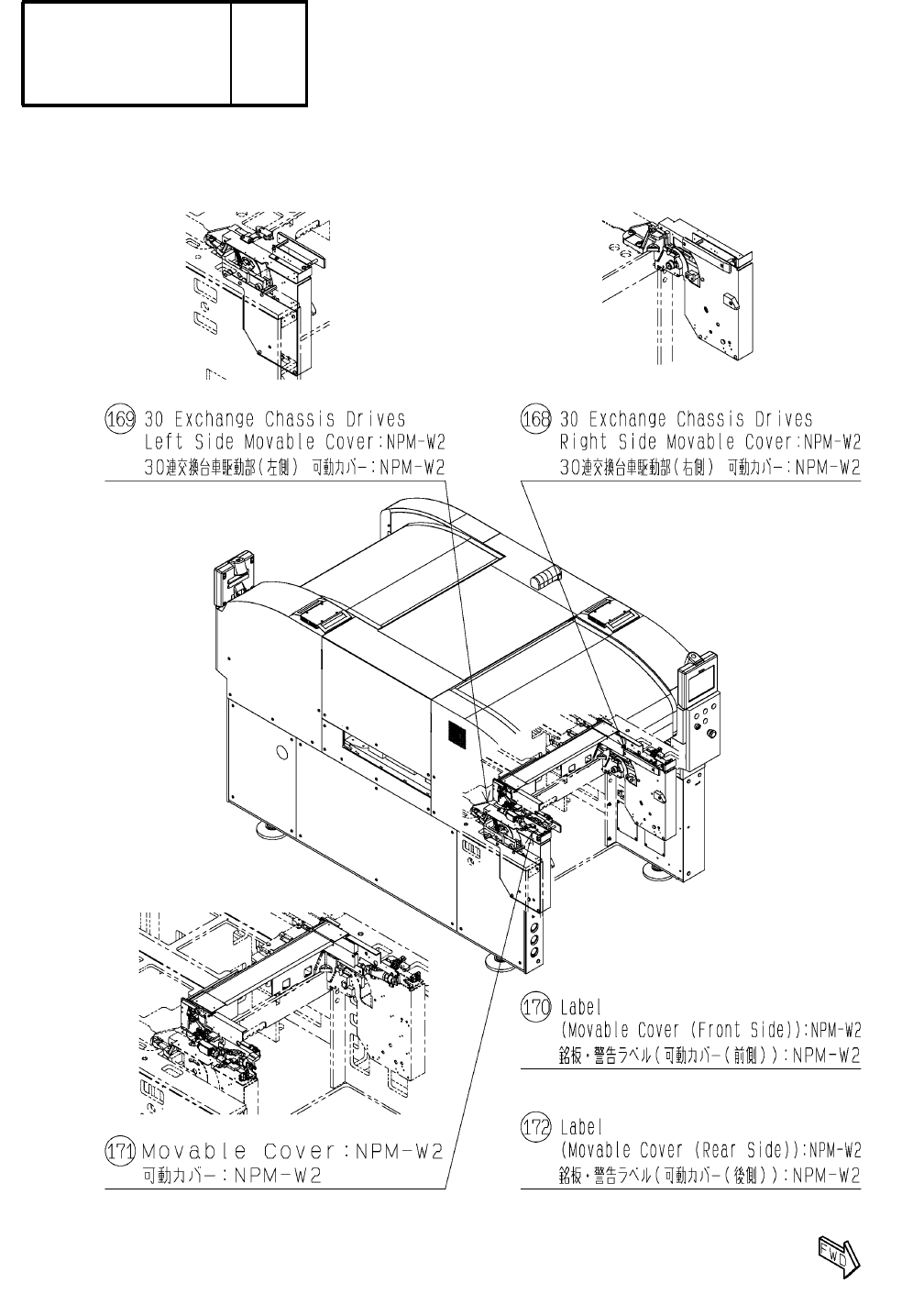 169 30 Exchange Chassis Drives
Left Side Movable Cover:NPM-W2
30連交換台車駆動部(左側) 可動カバー:NPM-W2

168 30 Exchange Chassis Drives
Right Side Movable Cover:NPM-W2
30連交換台車駆動部(右側) 可動カバー:NPM-W2

170 Label
(Movable Cover (Front Side)):NPM-W2
銘板・警告ラベル(可動カバー(前側)):NPM-W2

171 Movable Cover:NPM-W2
可動カバー:NPM-W2

172 Label
(Movable Cover (Rear Side)):NPM-W2
銘板・警告ラベル(可動カバー(後側)):NPM-W2

FWD