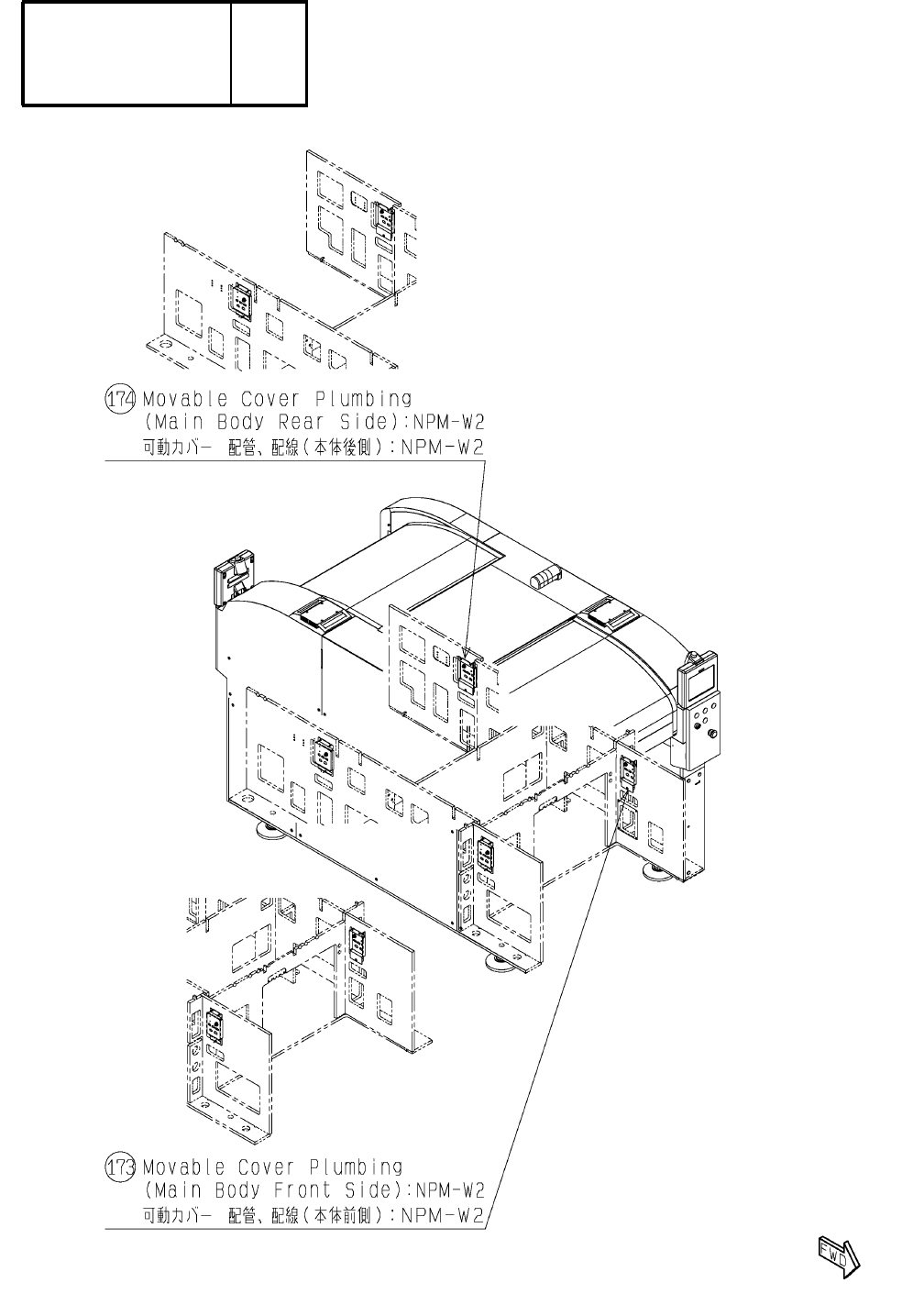 174 Movable Cover Plumbing
(Main Body Rear Side):NPM-W2
可動カバー 配管、配線(本体後側):NPM-W2

173 Movable Cover Plumbing
(Main Body Front Side):NPM-W2
可動カバー 配管、配線(本体前側):NPM-W2

FWD