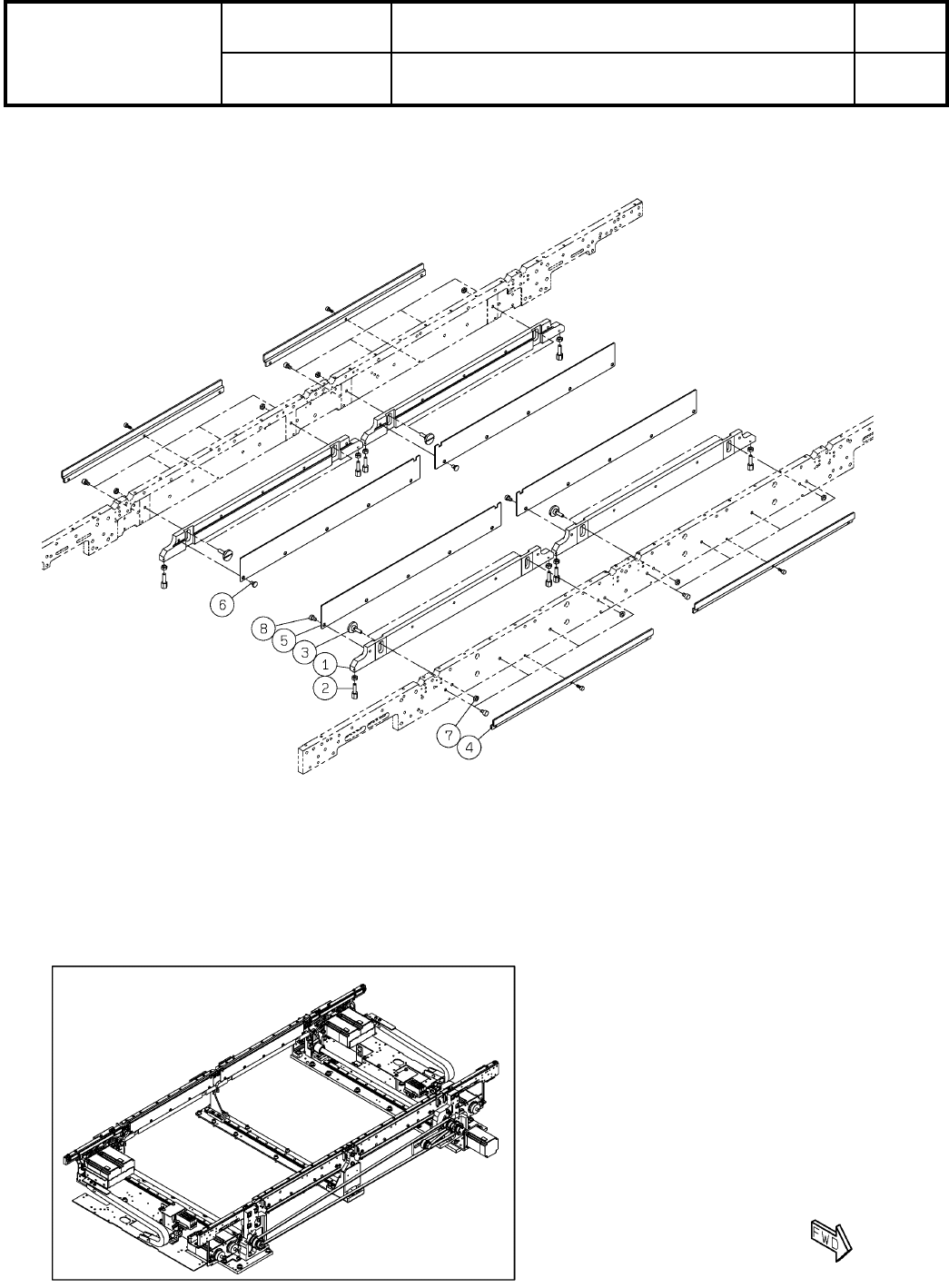 6

8

5

3

1

2

7

4

FWD