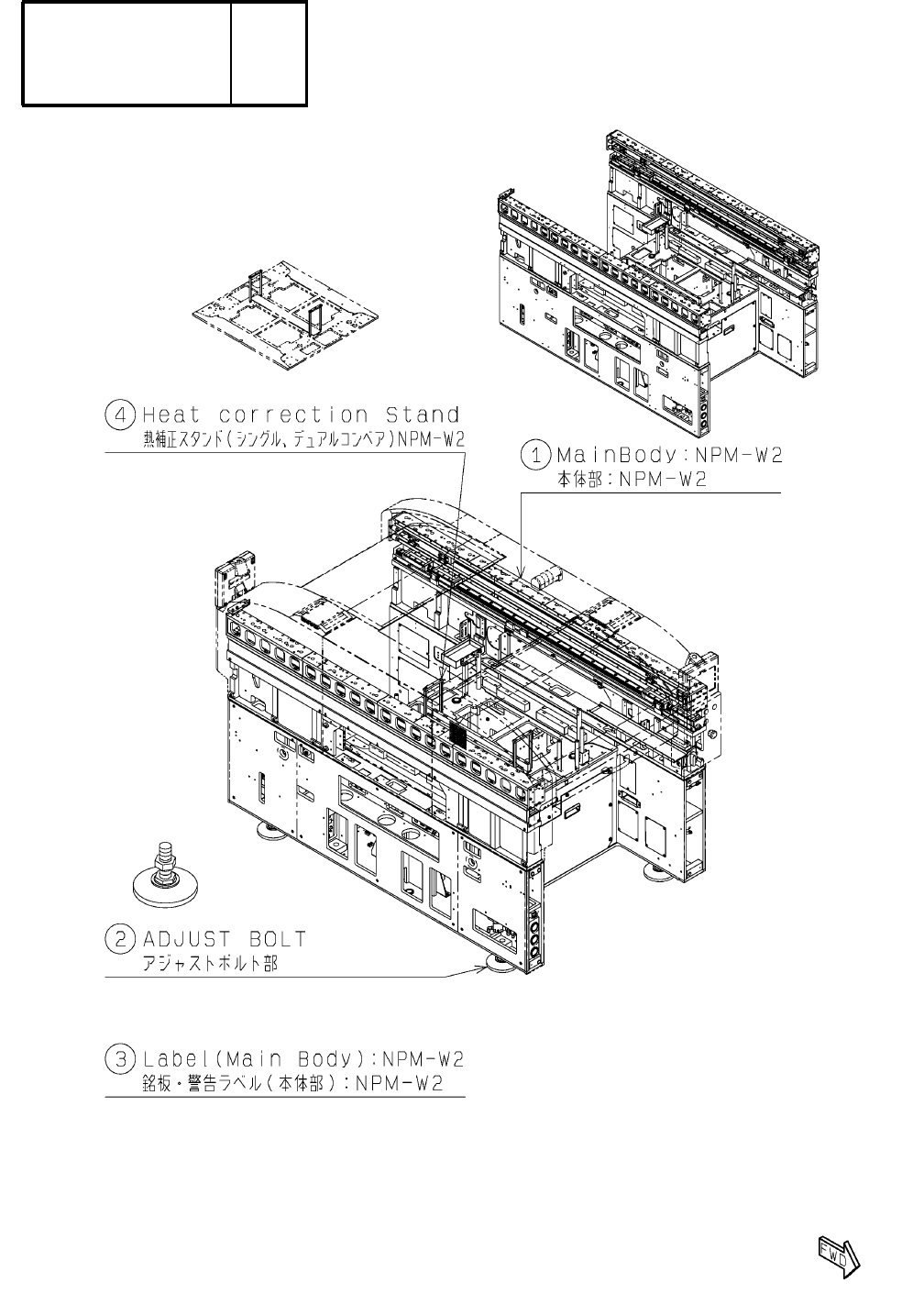 4 Heat correction Stand
熱補正スタンド(シングル、デュアルコンベア)NPM-W2

1 MainBody:NPM-W2
本体部:NPM-W2

2 ADJUST BOLT
アジャストボルト部

3 Label(Main Body):NPM-W2
銘板・警告ラベル(本体部):NPM-W2

FWD