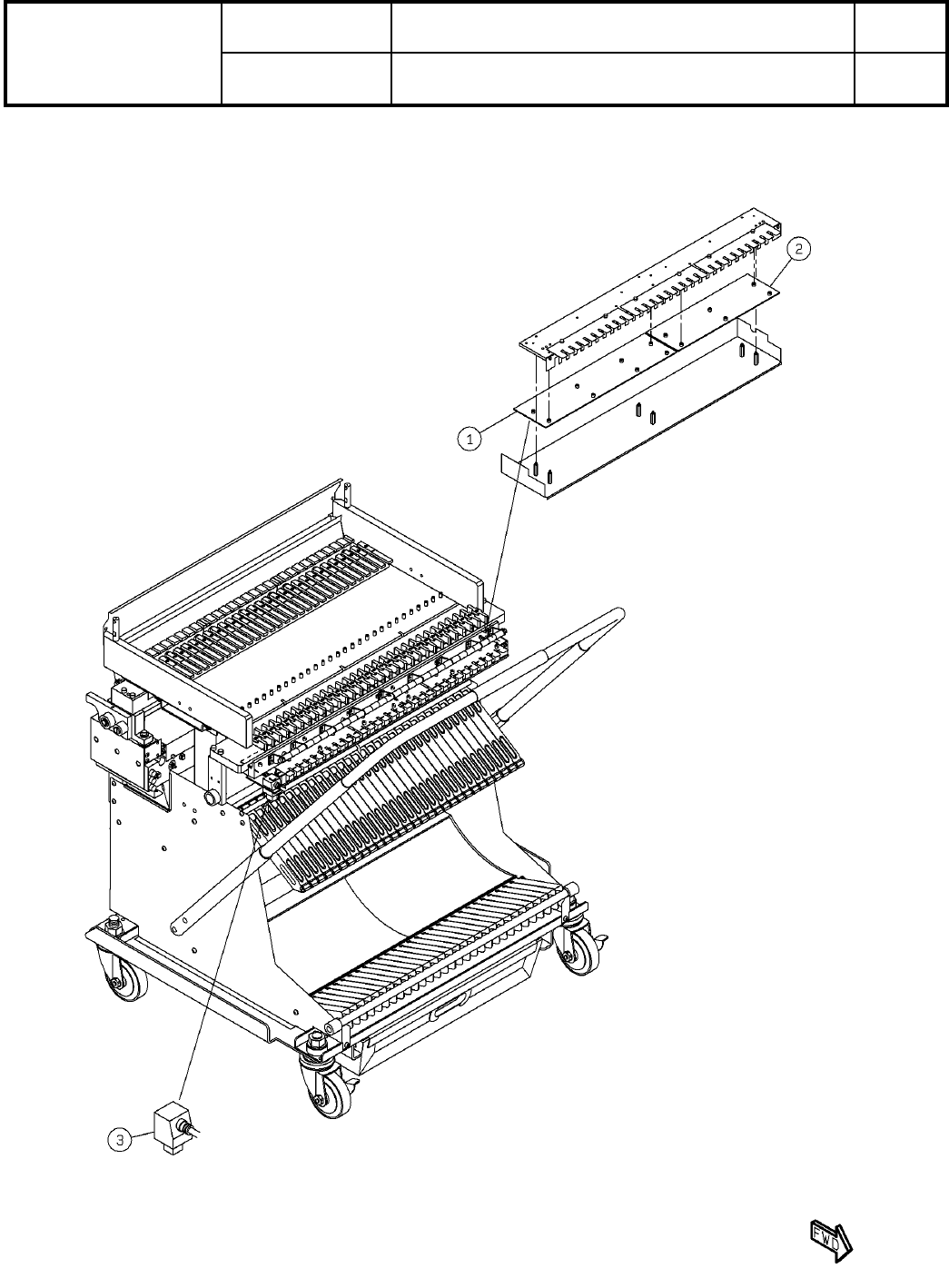 2

1

3

FWD