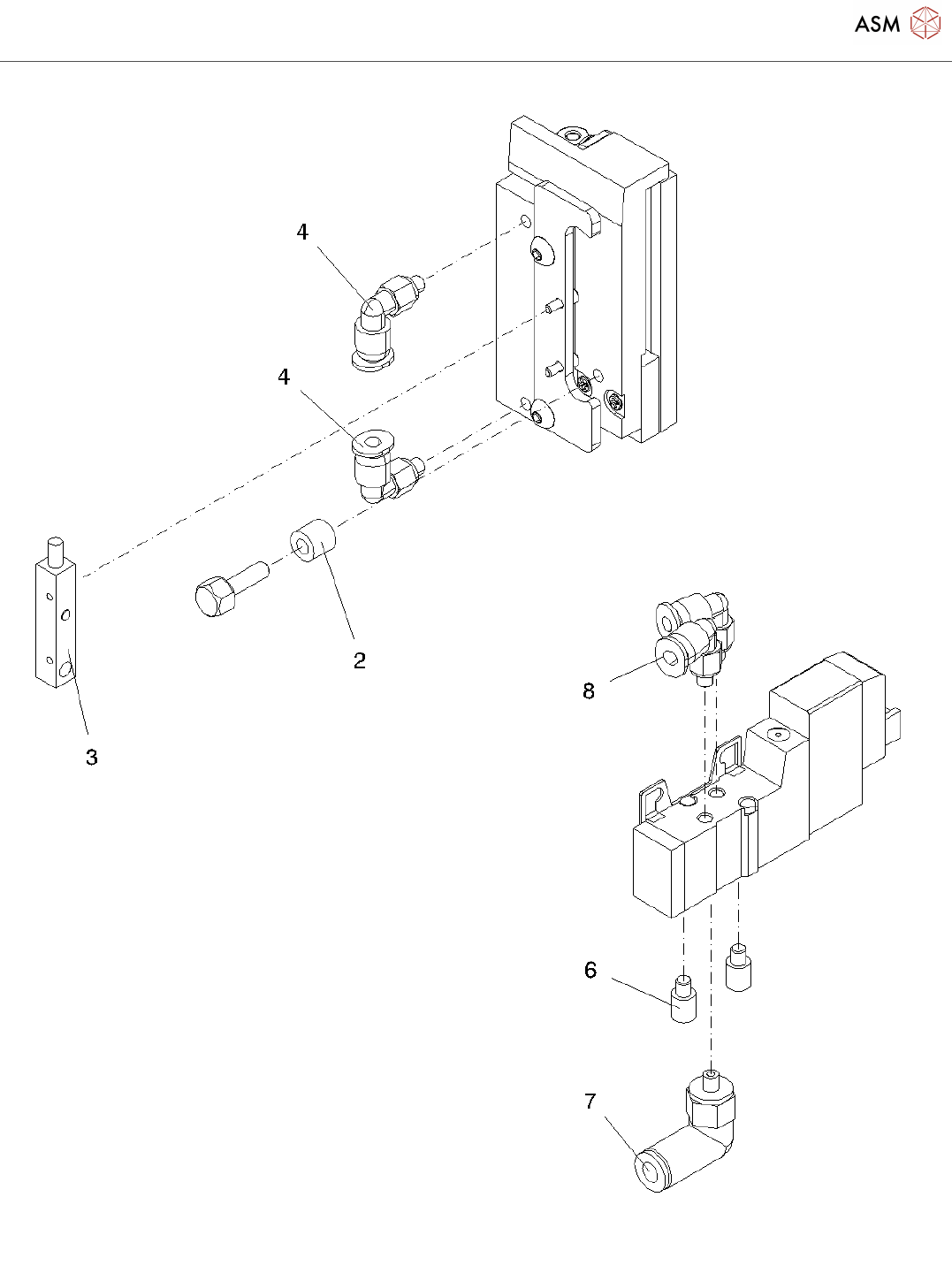 ASM

4

4

2

3

8

6

7