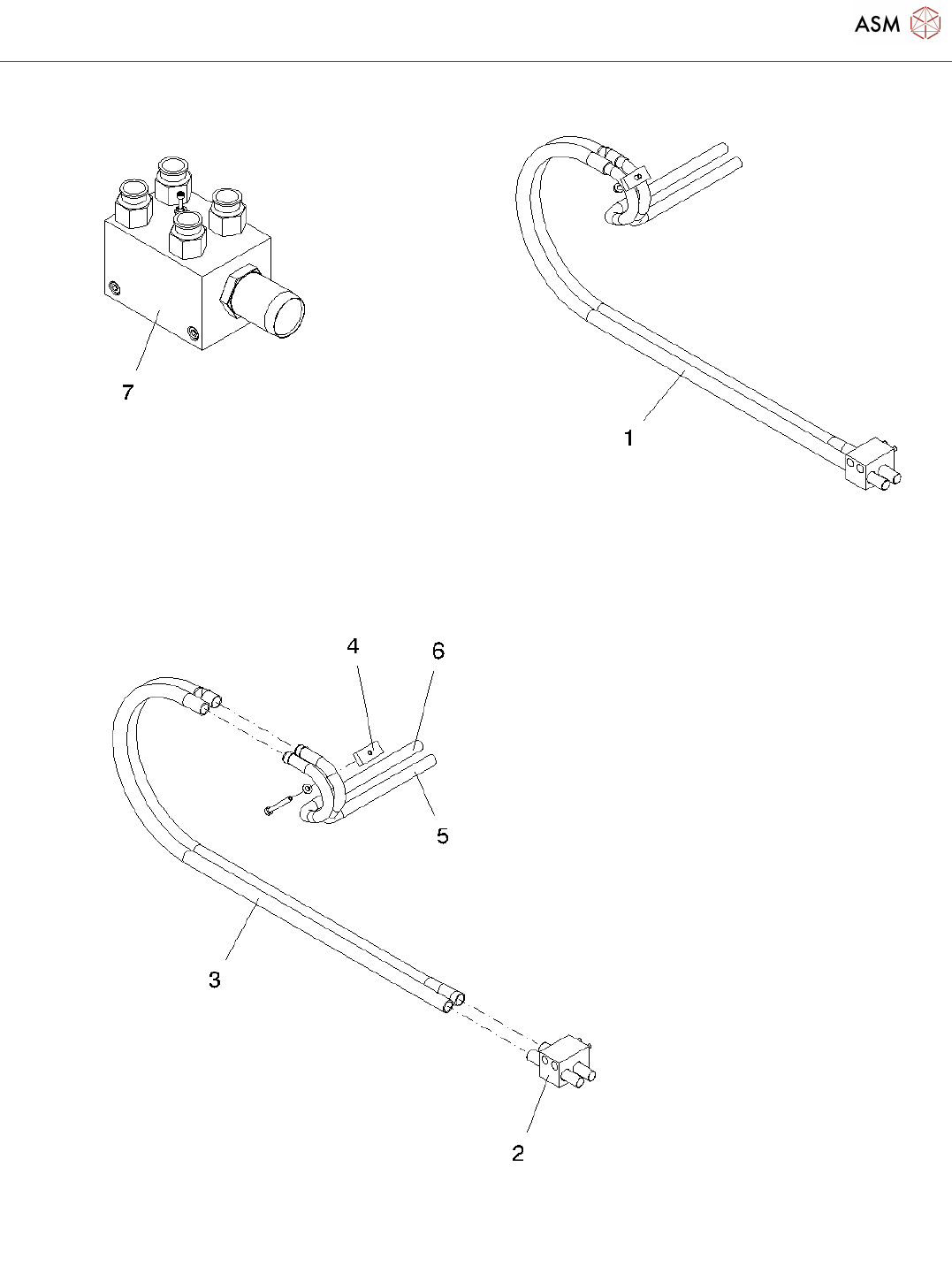 ASM

7

1

4

6

5

3

2