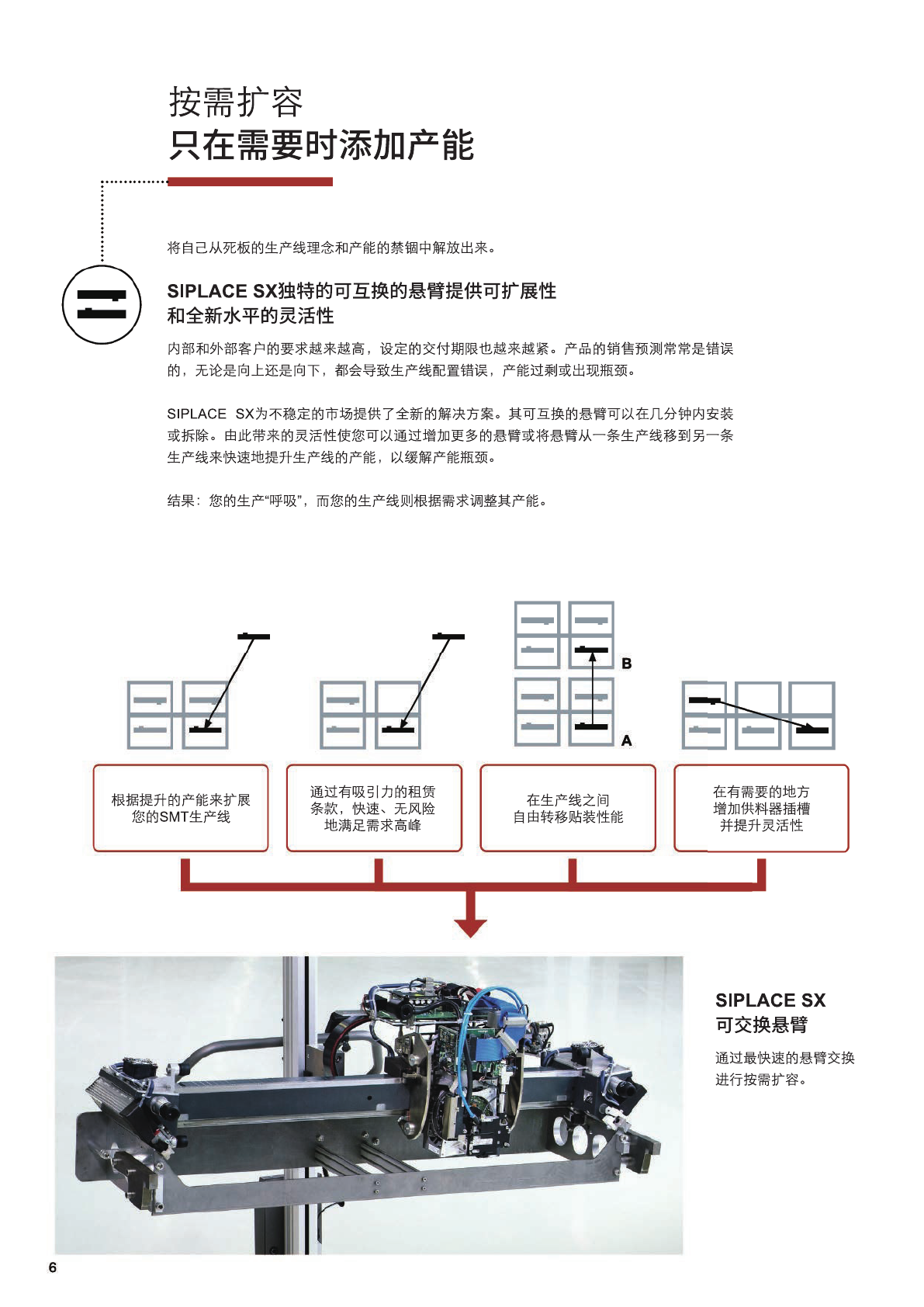 按需扩容
只在需要时添加产能

将自己从死板的生产线理念和产能的禁锢中解放出来。

SIPLACE SX独特的可互换的悬臂提供可扩展性和全新水平的灵活性

内部和外部客户的要求越来越高，设定的交付期限也越来越紧。产品的销售预测常常是错误的，无论是向上还是向下，都会导致生产线配置错误，产能过剩或出现瓶颈。

SIPLACE SX为不稳定的市场提供了全新的解决方案。其可互换的悬臂可以在几分钟内安装或拆除。由此带来的灵活性使您可以通过增加更多的悬臂或将悬臂从一条生产线移到另一条生产线来快速地提升生产线的产能，以缓解产能瓶颈。

结果：您的生产“呼吸”，而您的生产线则根据需求调整其产能。

B

A

根据提升的产能来扩展您的SMT生产线

通过有吸引力的租赁条款，快速、无风险地满足需求高峰

在生产线之间自由转移贴装性能

在有需要的地方增加供料器插槽并提升灵活性

SIPLACE SX
可交换悬臂

通过最快速的悬臂交换进行按需扩容。

6