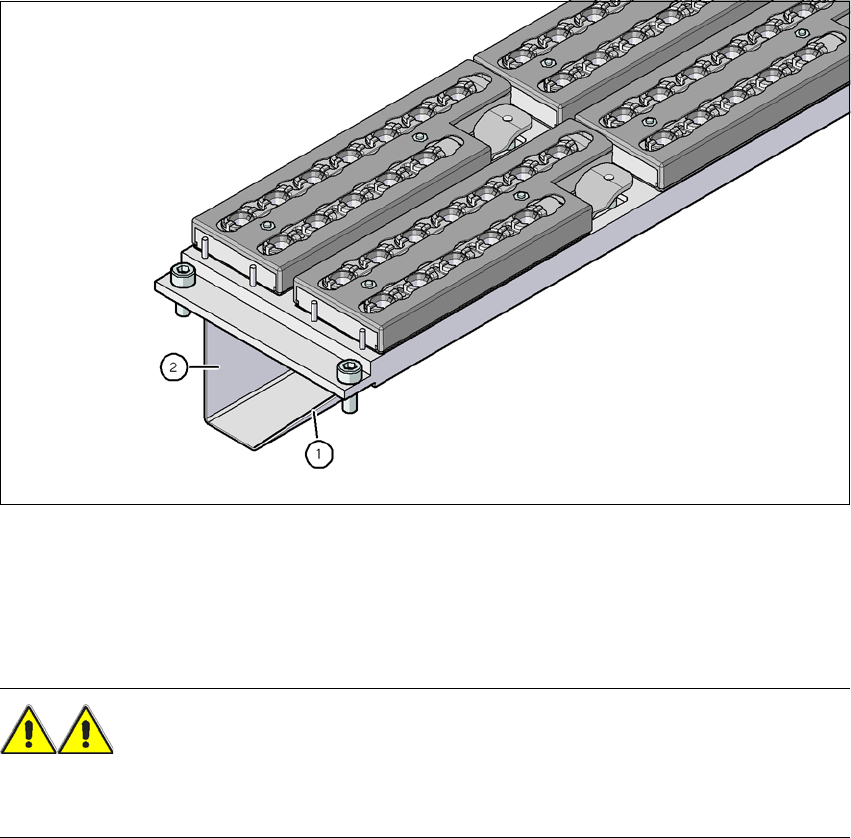 2
1