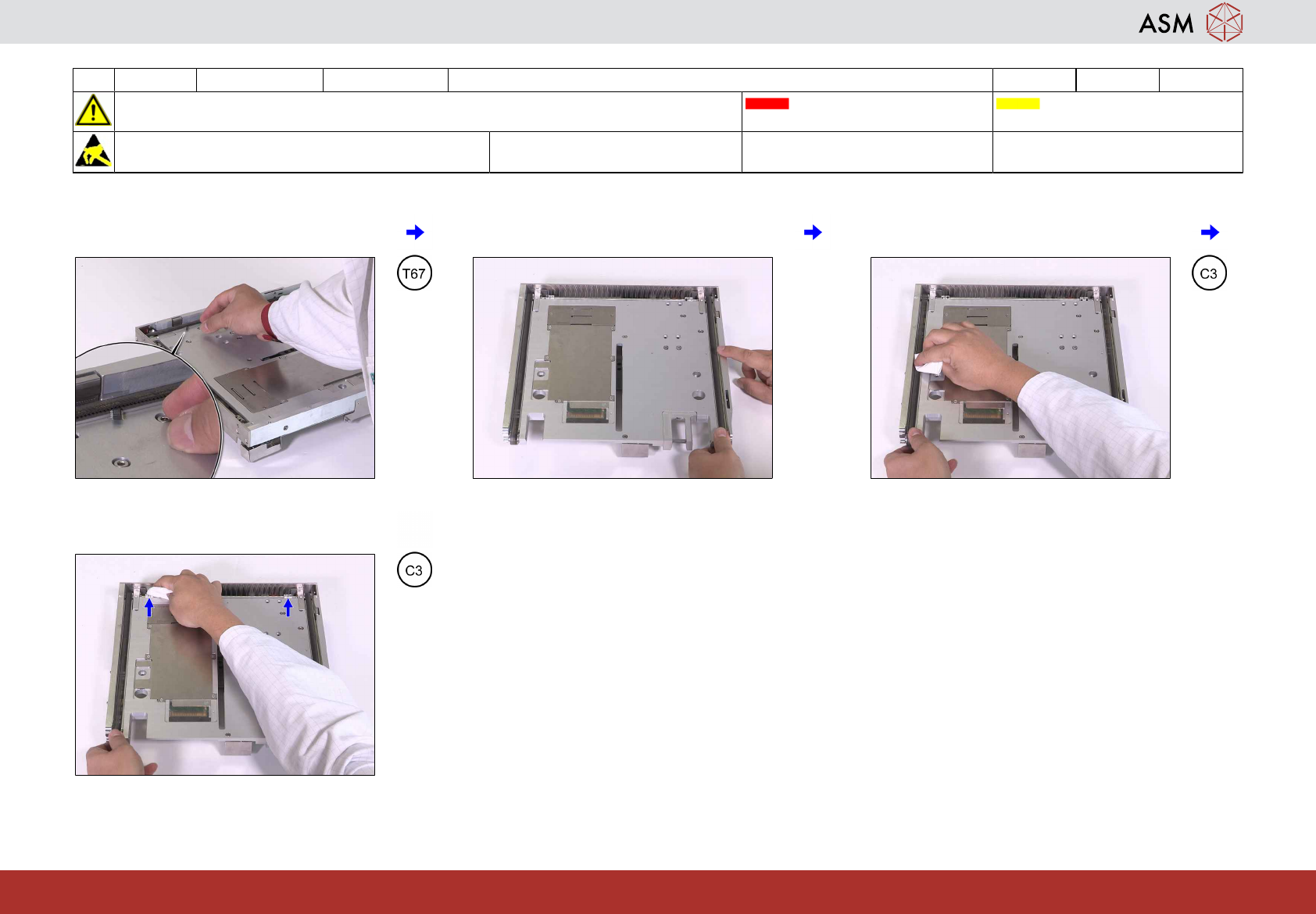 ASM

T67

C3

C3